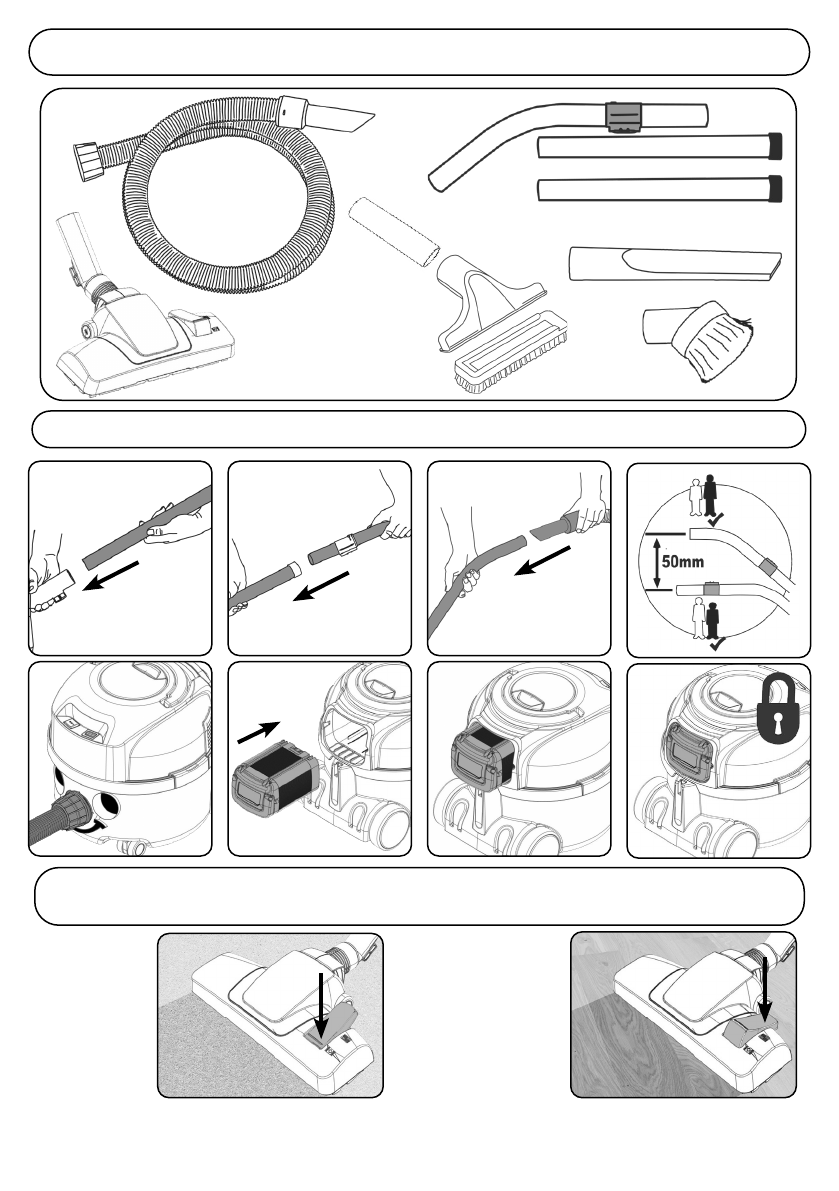 50mm