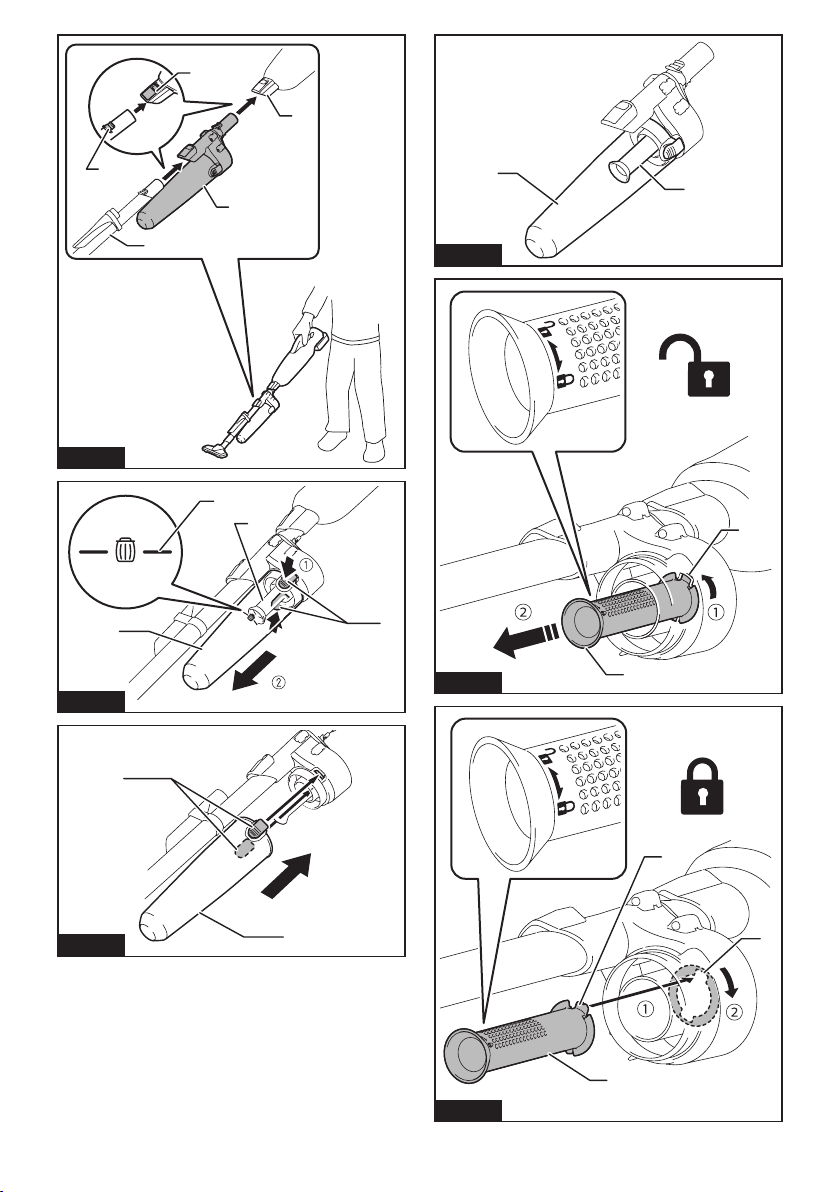 ①
②
①
②
①
②