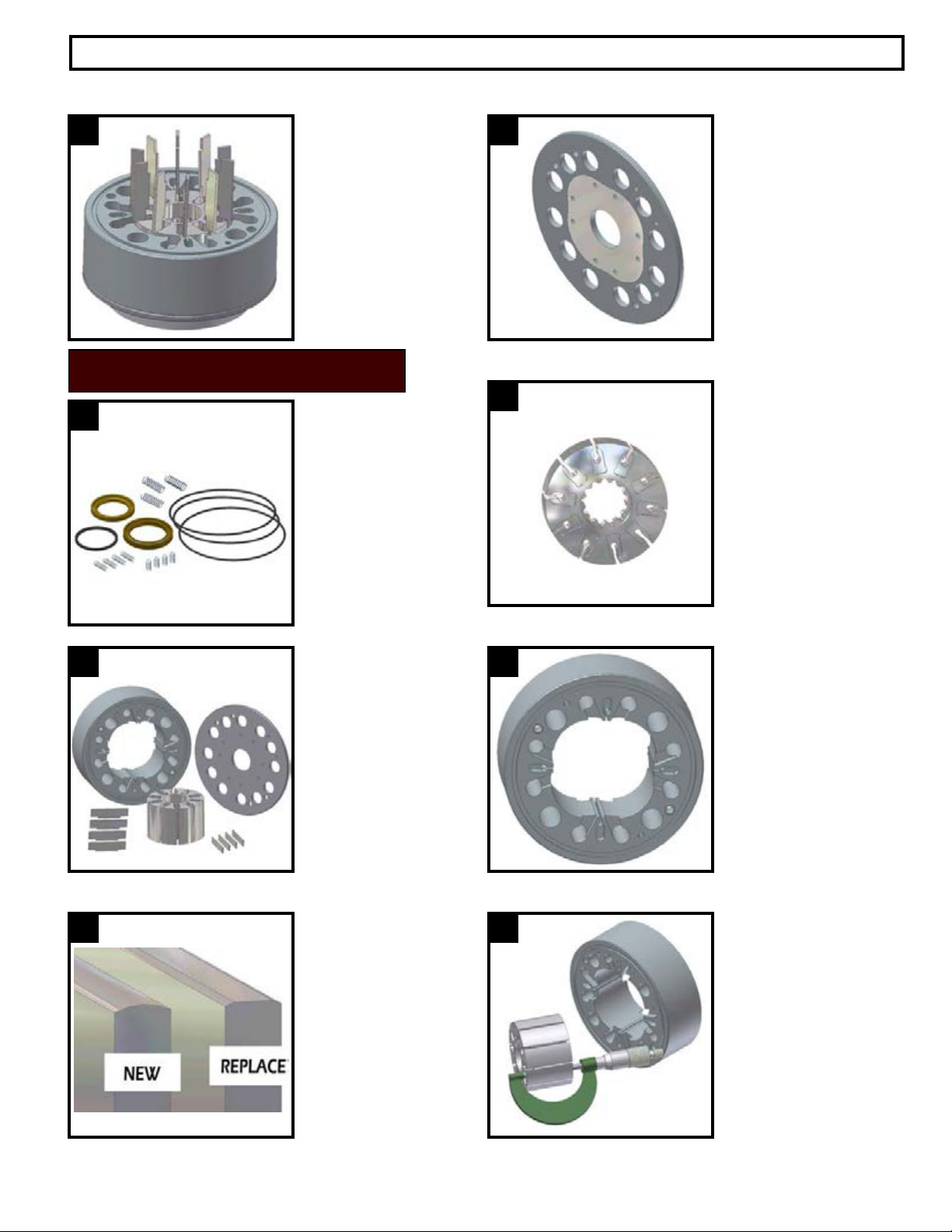 NEW

REPLACE