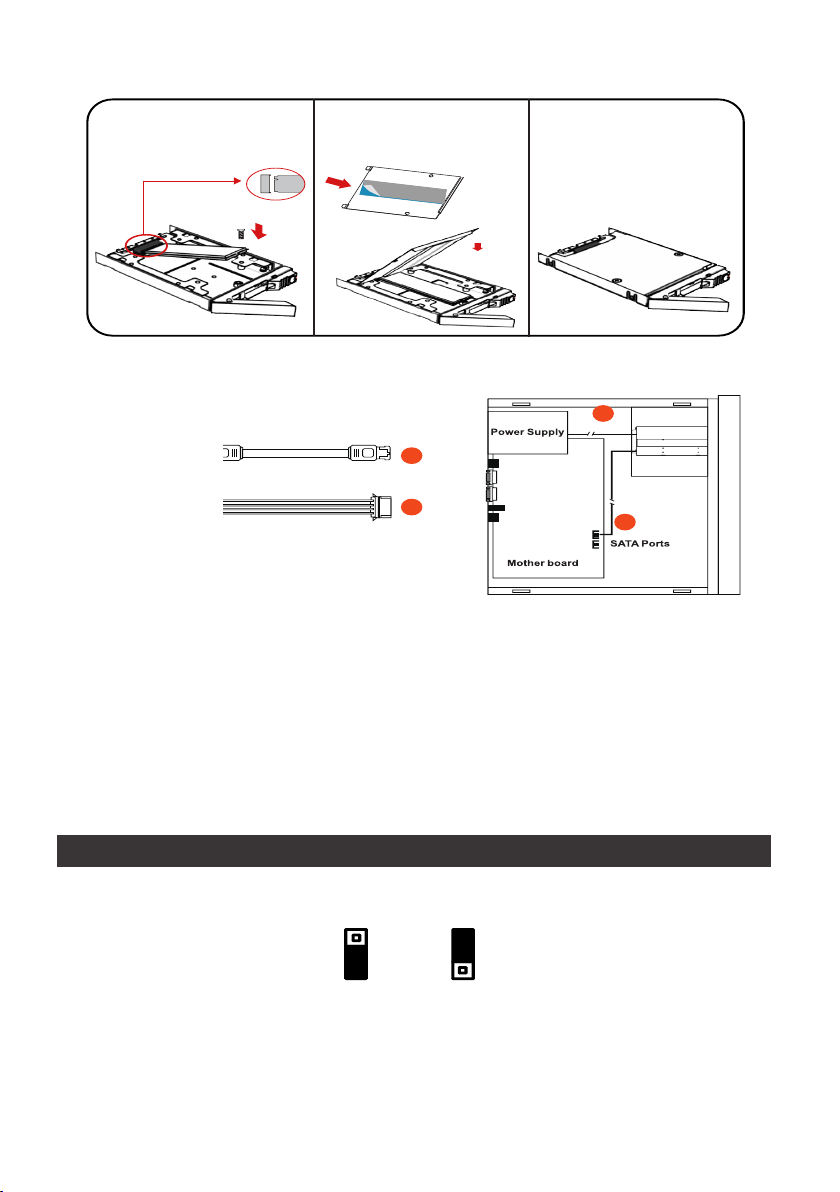 Power Supply

SATA Ports

Mother board