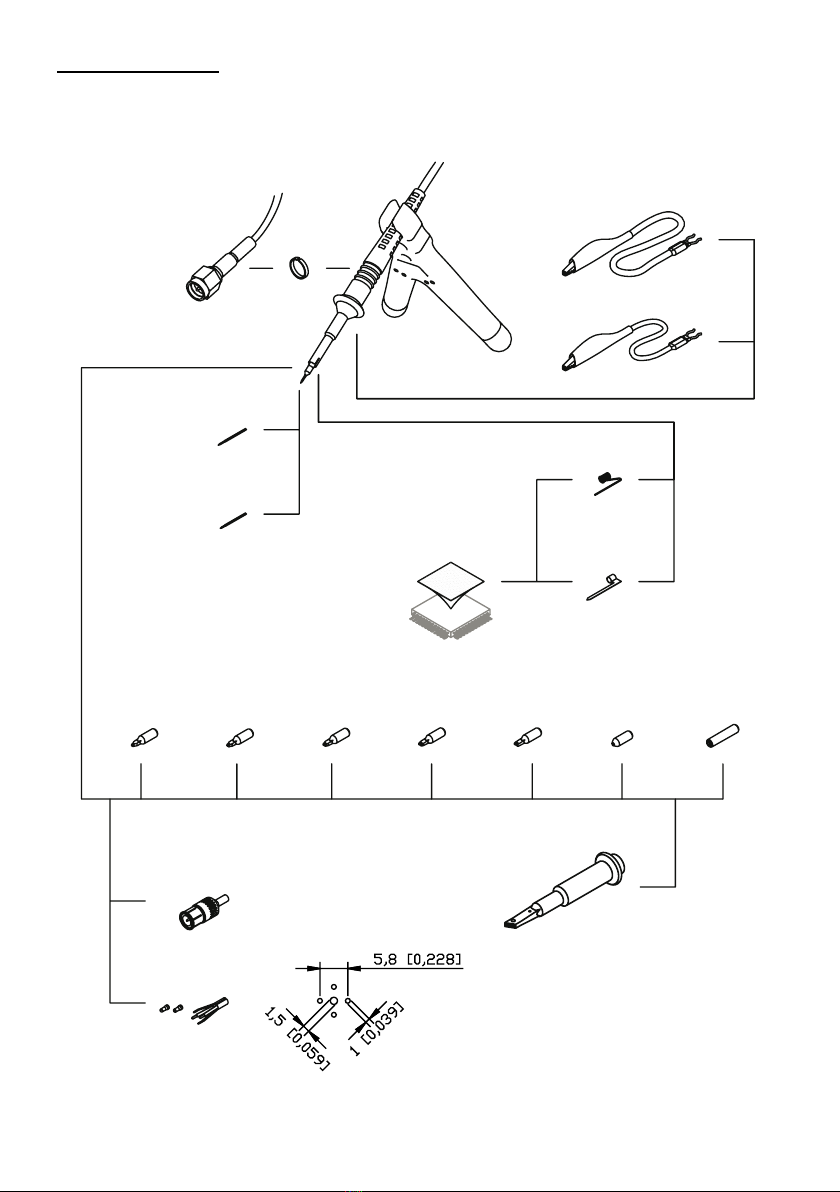 5,8 [0,228]

1,5 [0,059]

1 [0,039]