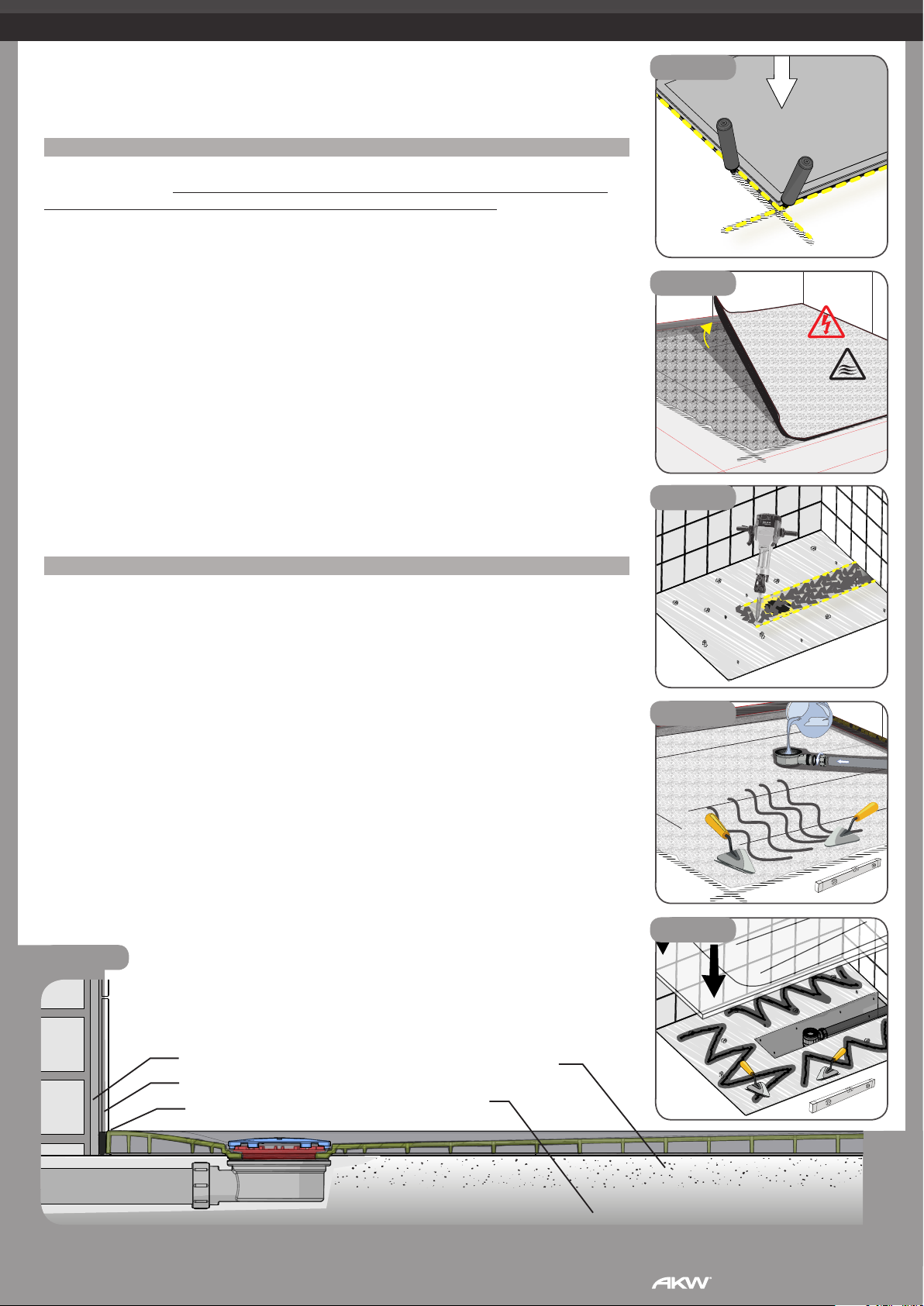 AKW