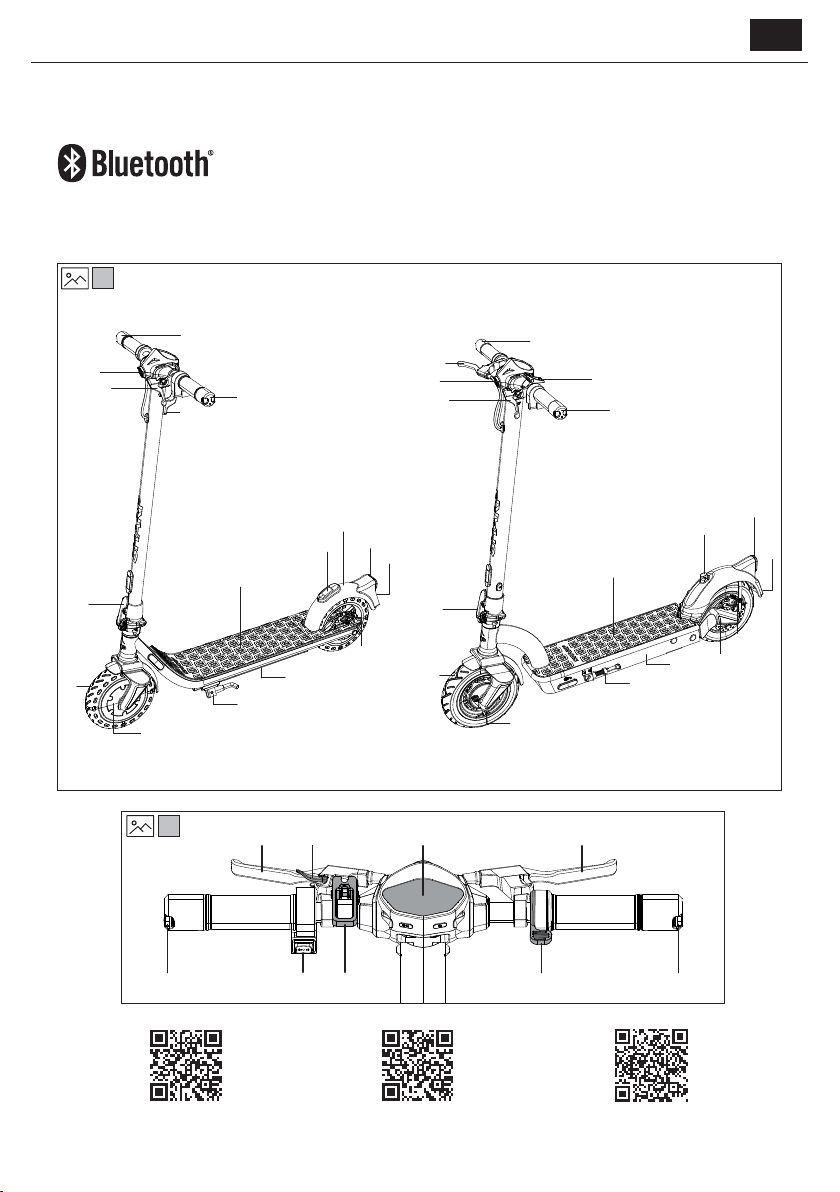 Bluetooth®