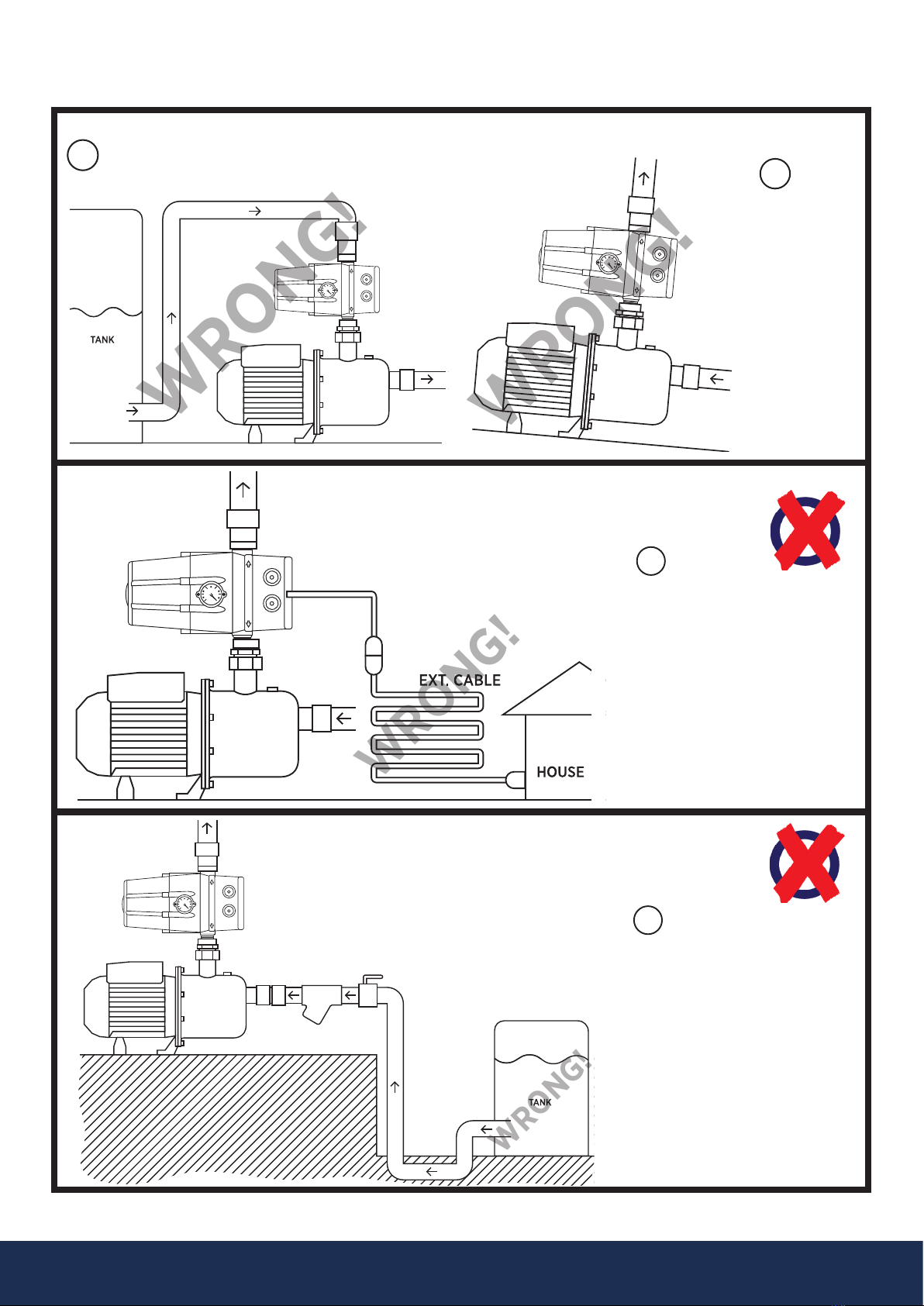 TANK

WRONG!

WRONG!

EXT. CABLE

HOUSE

WRONG!

TANK

WRONG!