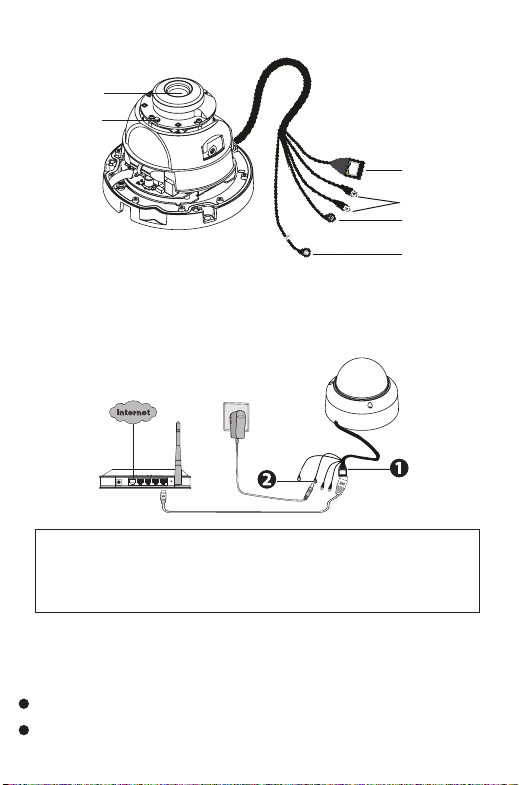 Internet

2

1