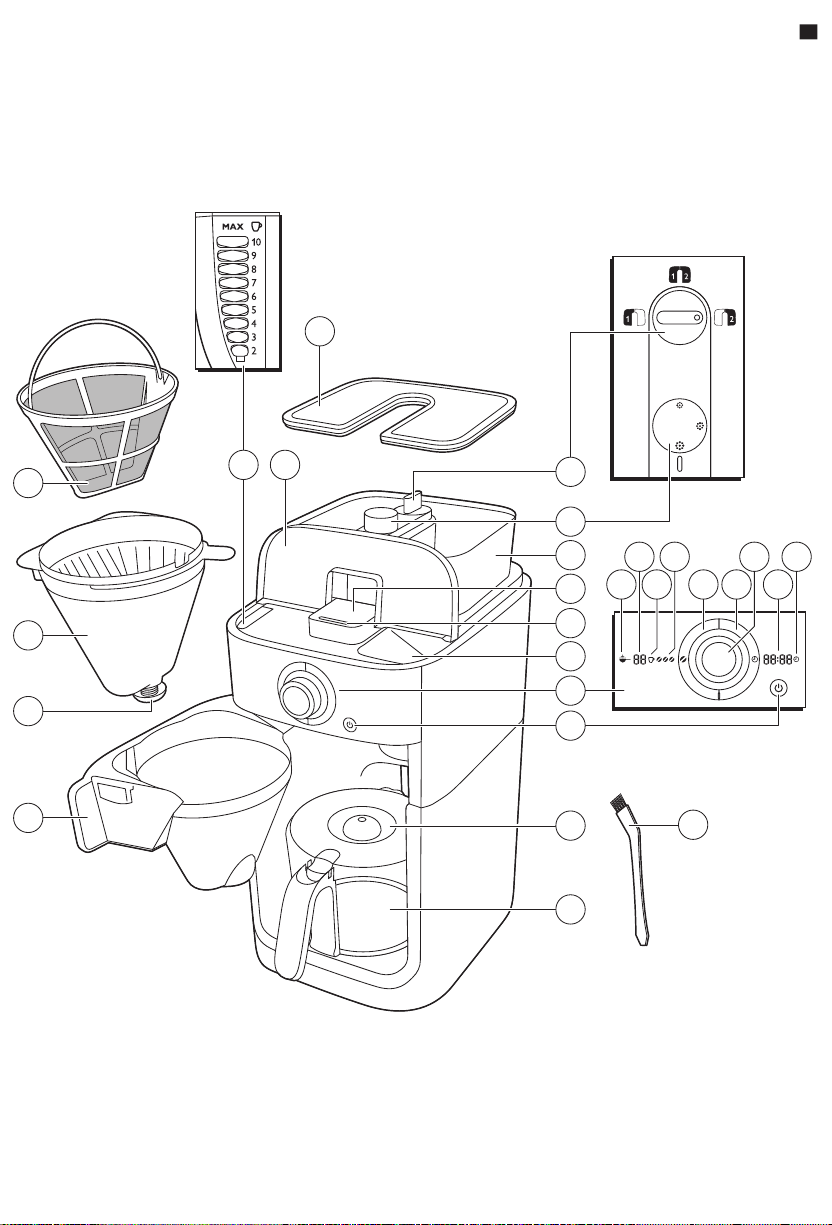 MAX
10
9
8
7
6
5
4
3
2

1 2
1
2

88

88:88