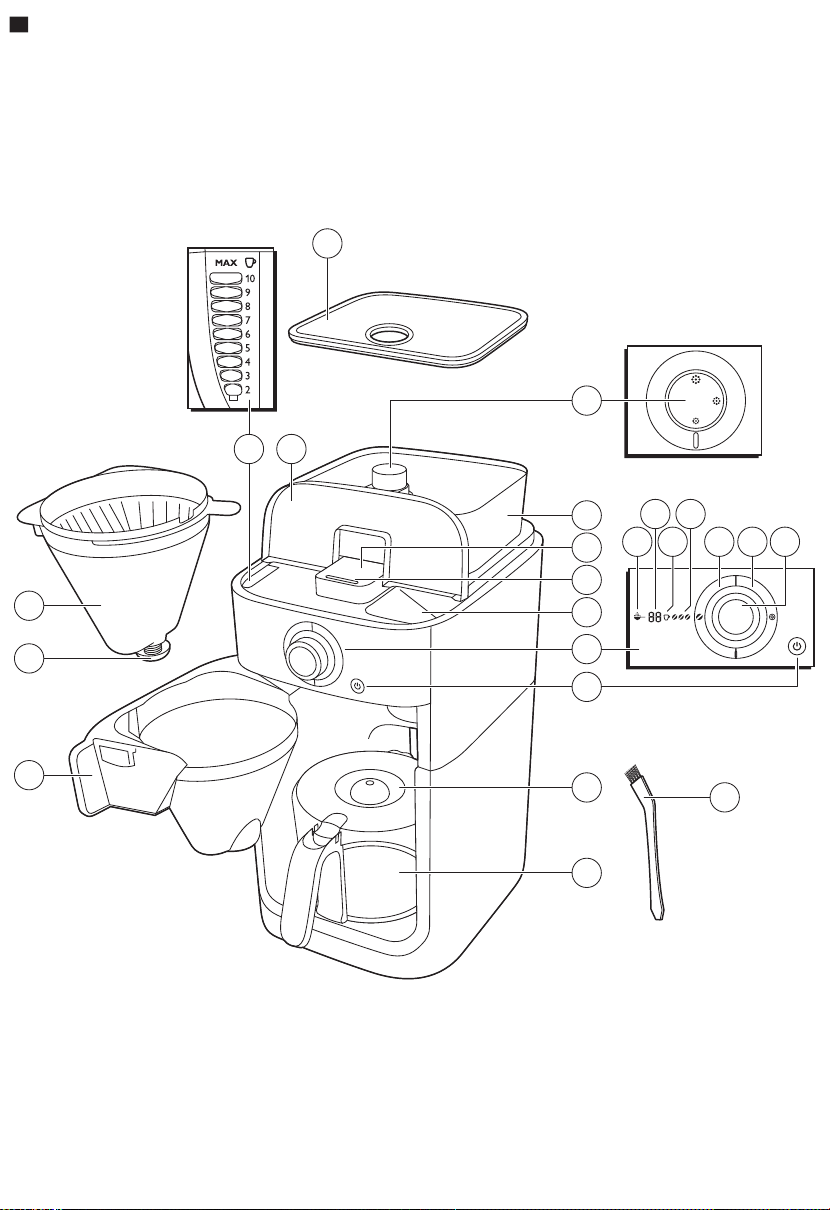 MAX
10
9
8
7
6
5
4
3
2
88