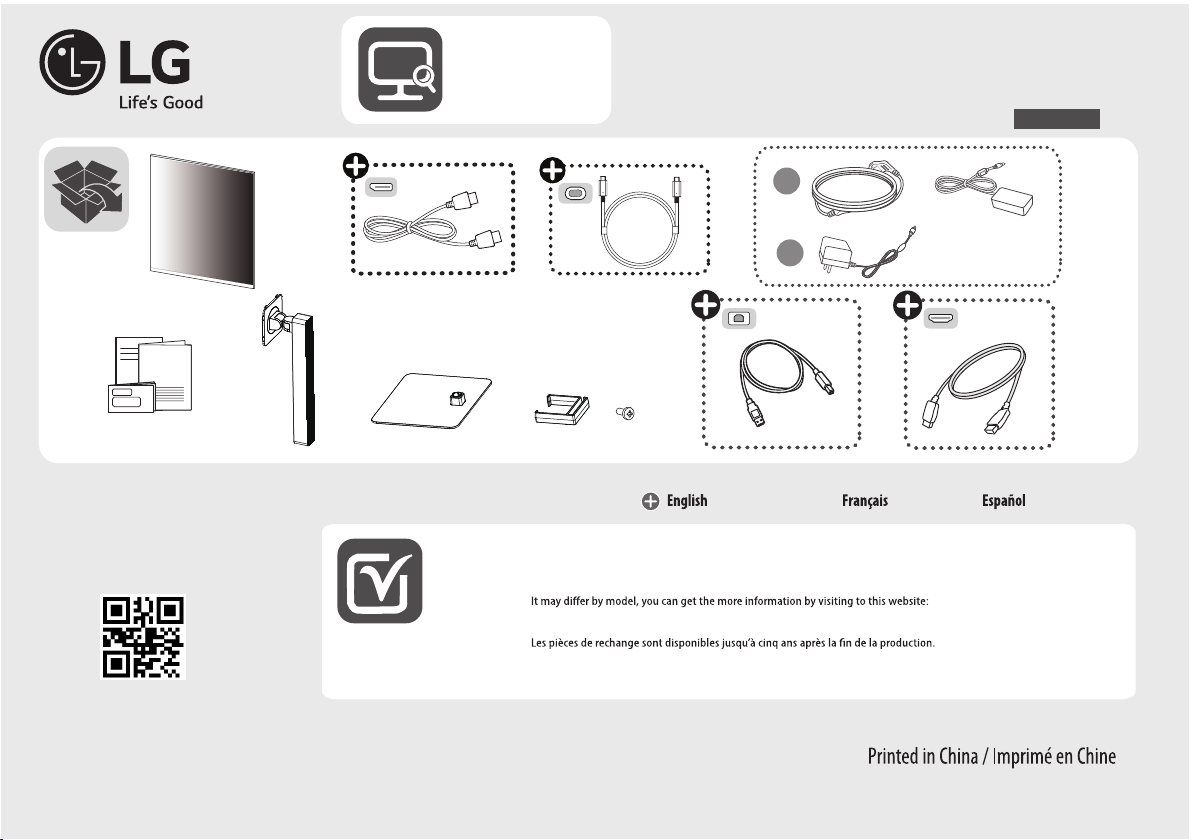 LG
Life's Good

English Français Español

It may differ by model, you can get the more information by visiting to this website:

Les pièces de rechange sont disponibles jusqu'à cinq ans après la fin de la production.

Printed in China / Imprimé en Chine