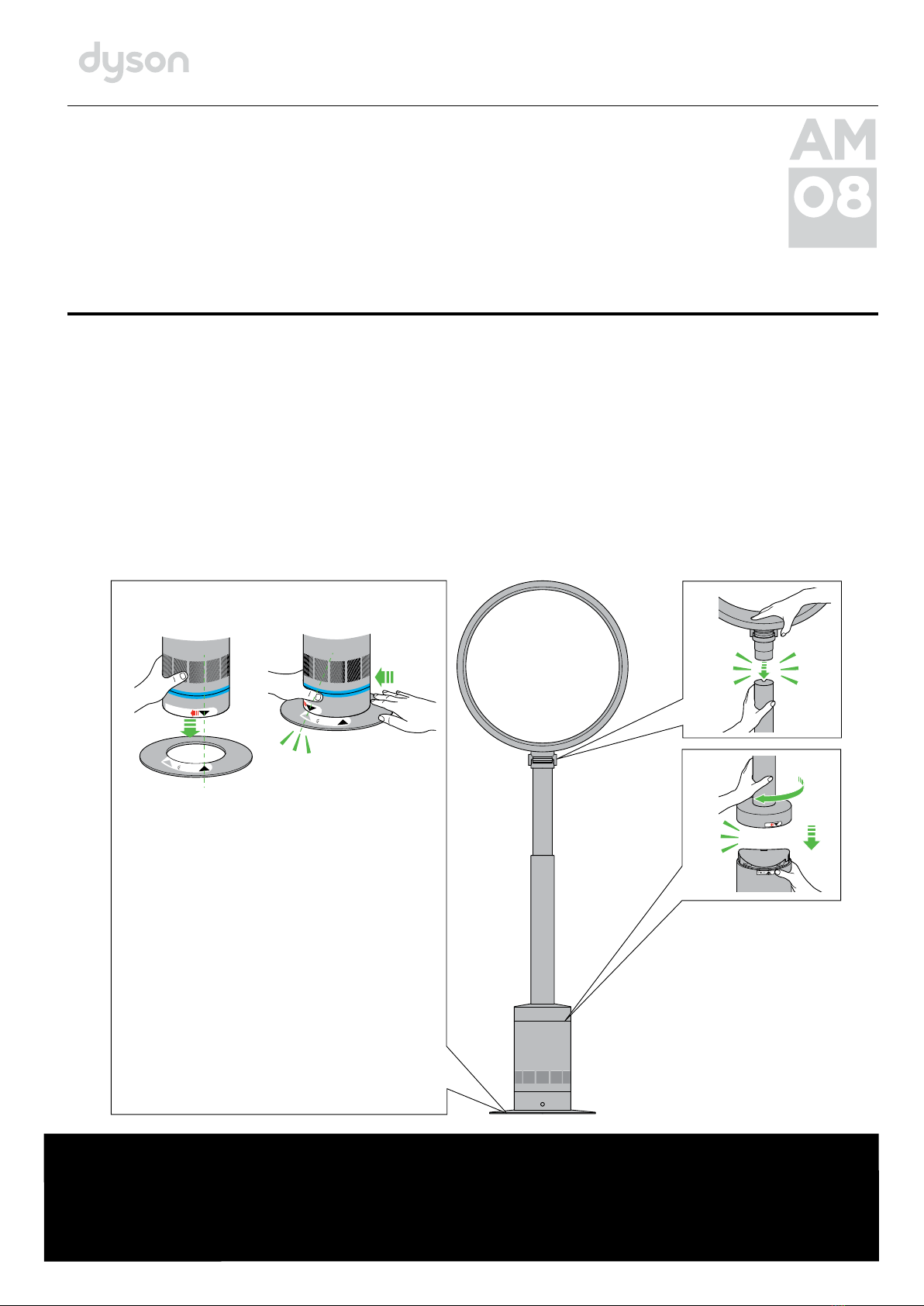 dyson

AM
08