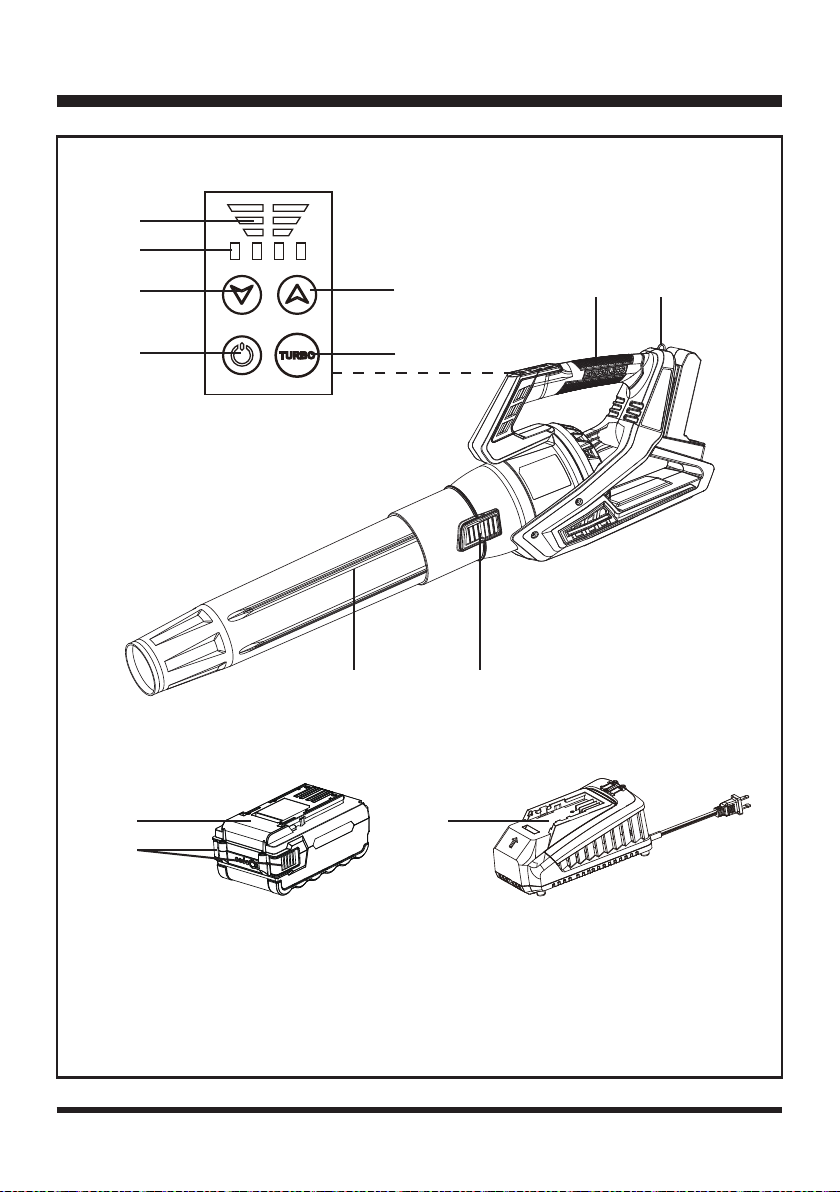 TURBO