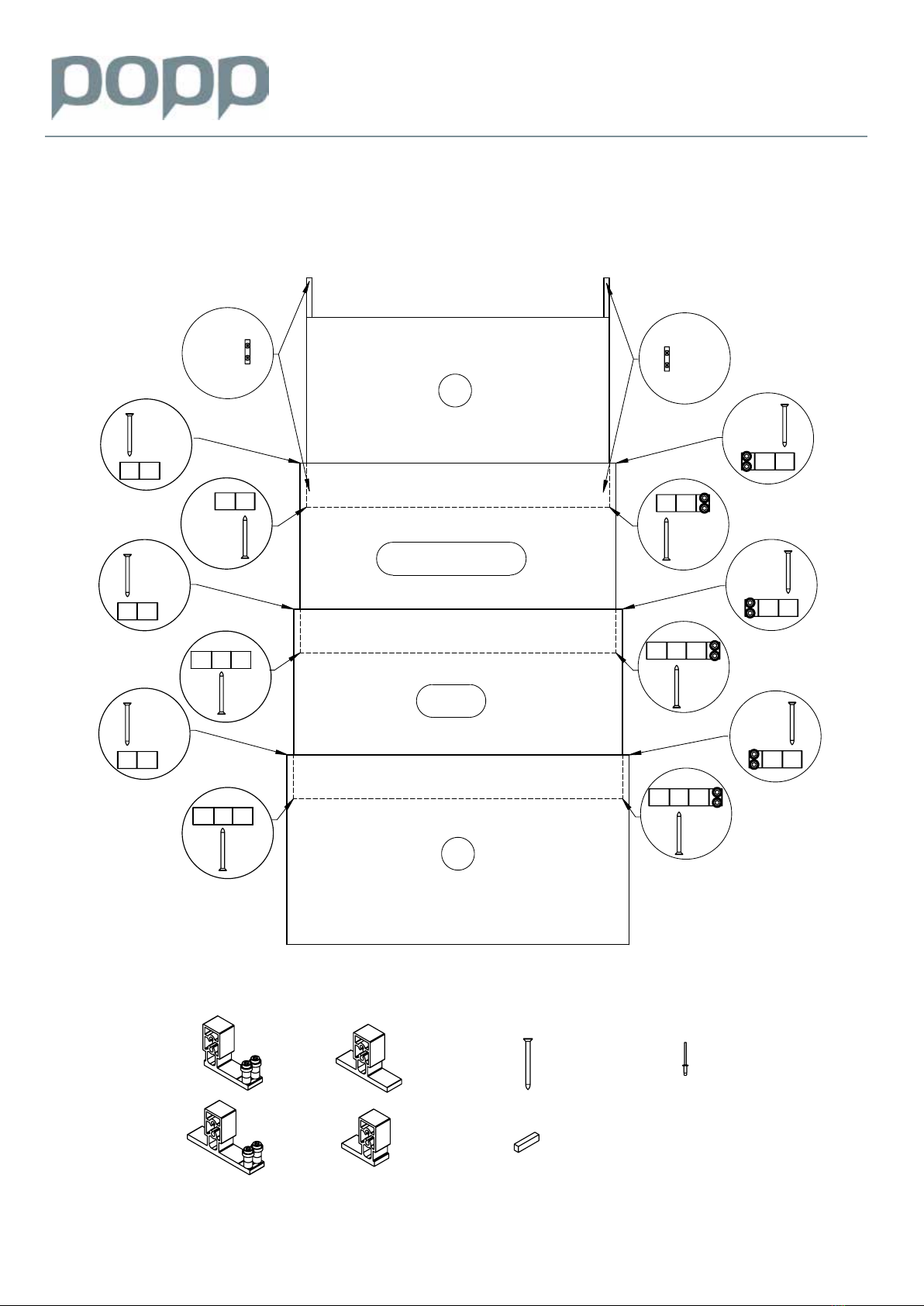 popp