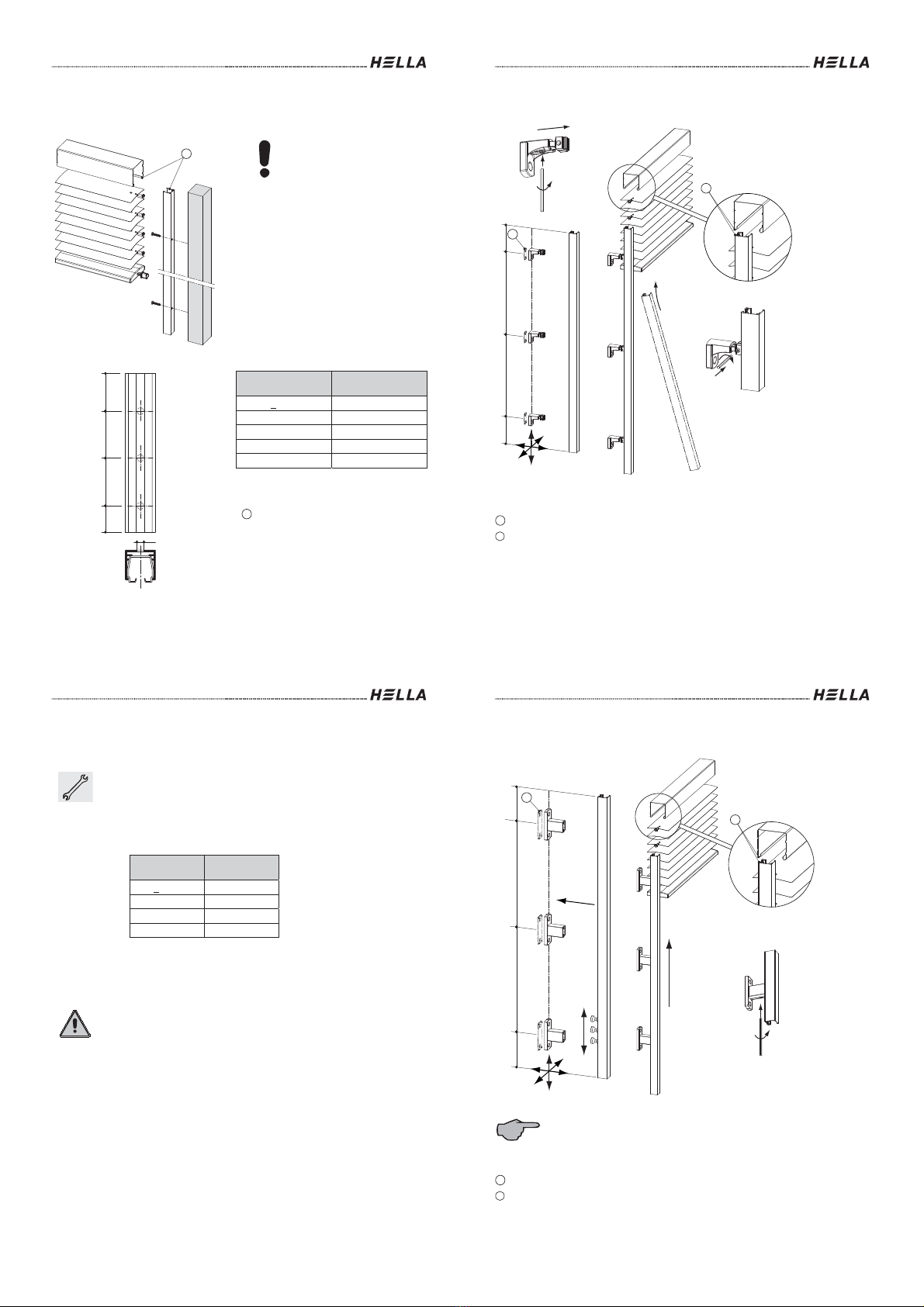 HELLA

HELLA

HELLA

HELLA