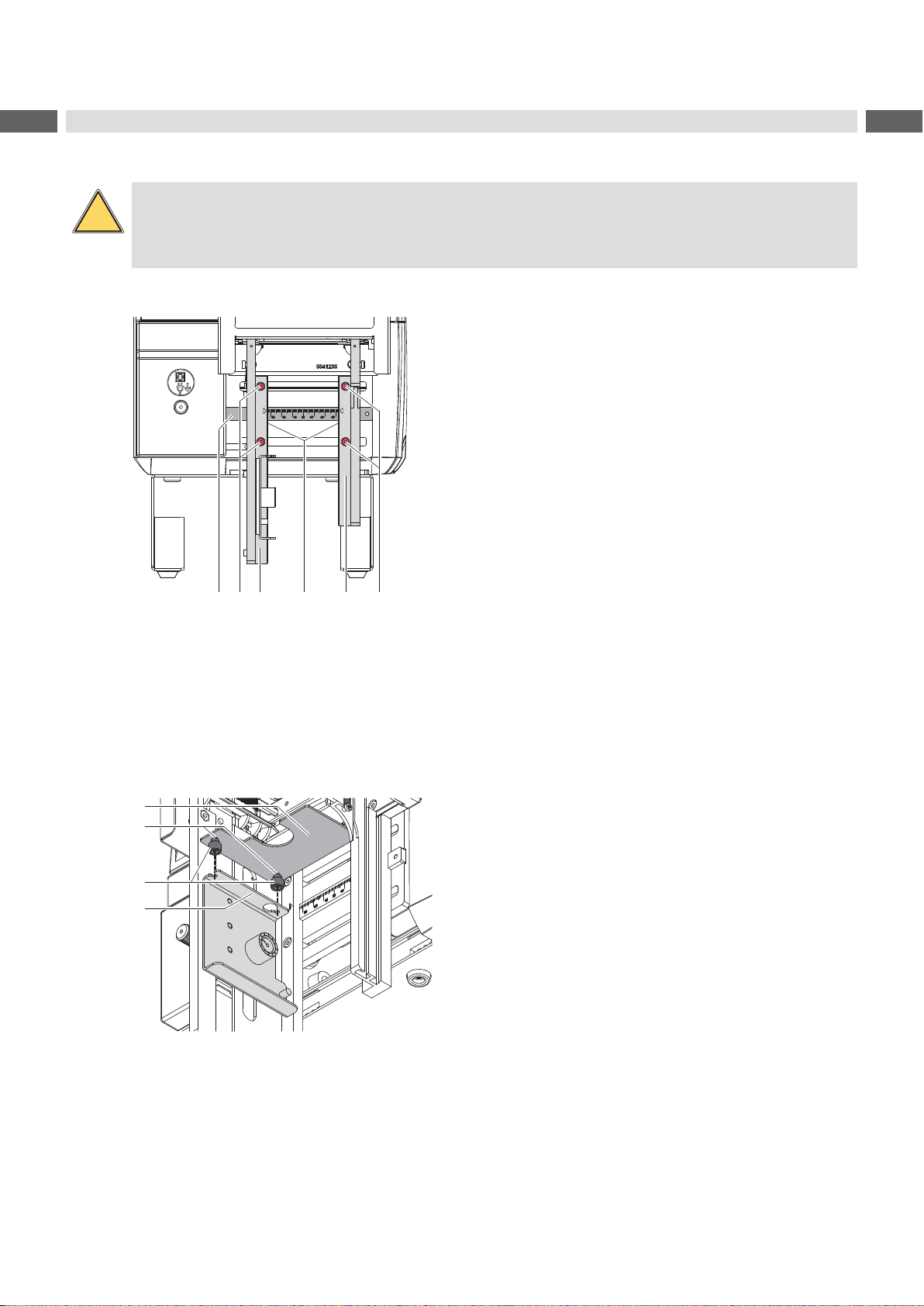 5541235