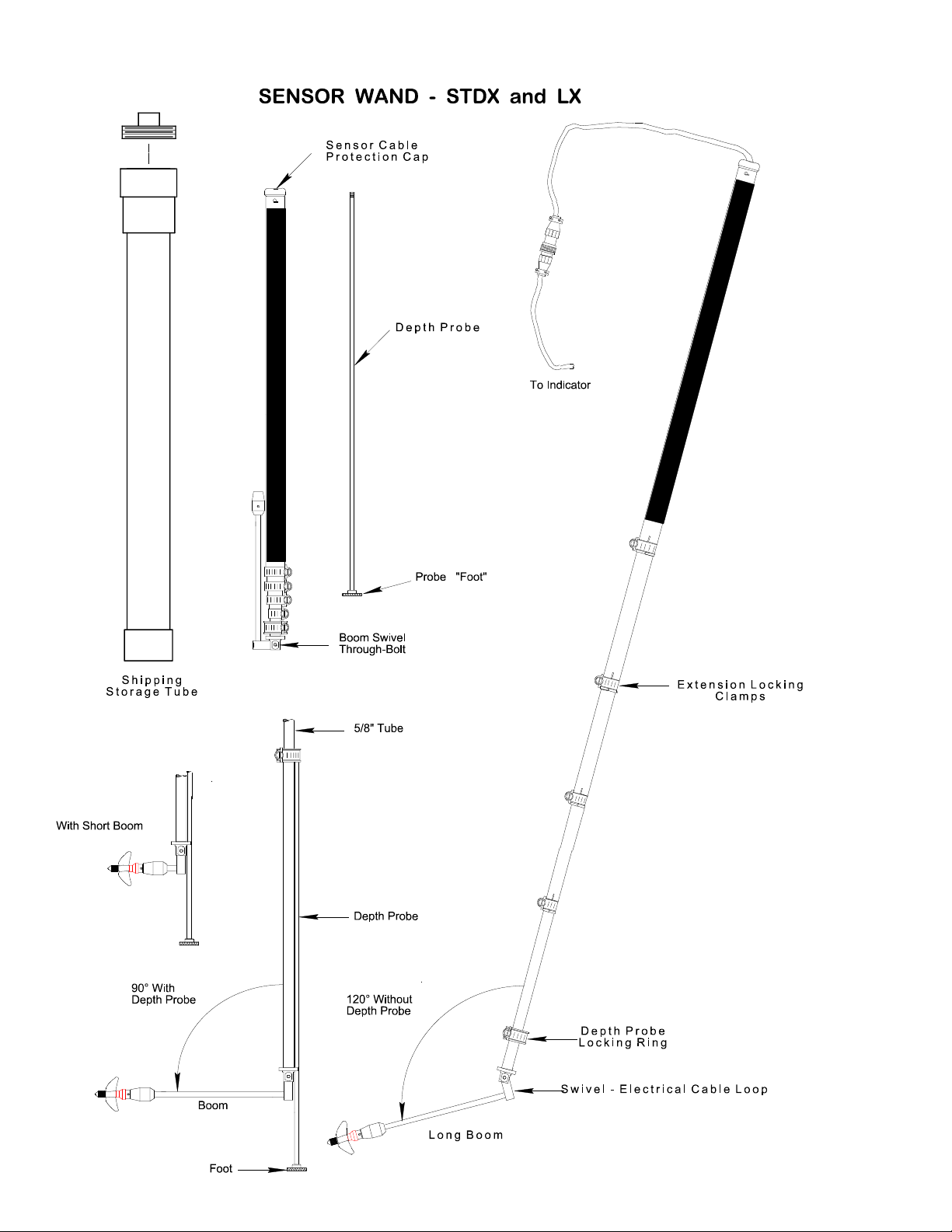 SENSOR WAND - STDX and LX

Sensor Cable
Protection Cap

Depth Probe

To Indicator

Probe "Foot"

Boom Swivel
Through-Bolt

Shipping
Storage Tube

Extension Locking
Clamps

5/8" Tube

With Short Boom

Depth Probe

90° With
Depth Probe

120° Without
Depth Probe

Depth Probe
Locking Ring

Swivel - Electrical Cable Loop

Boom

Long Boom

Foot