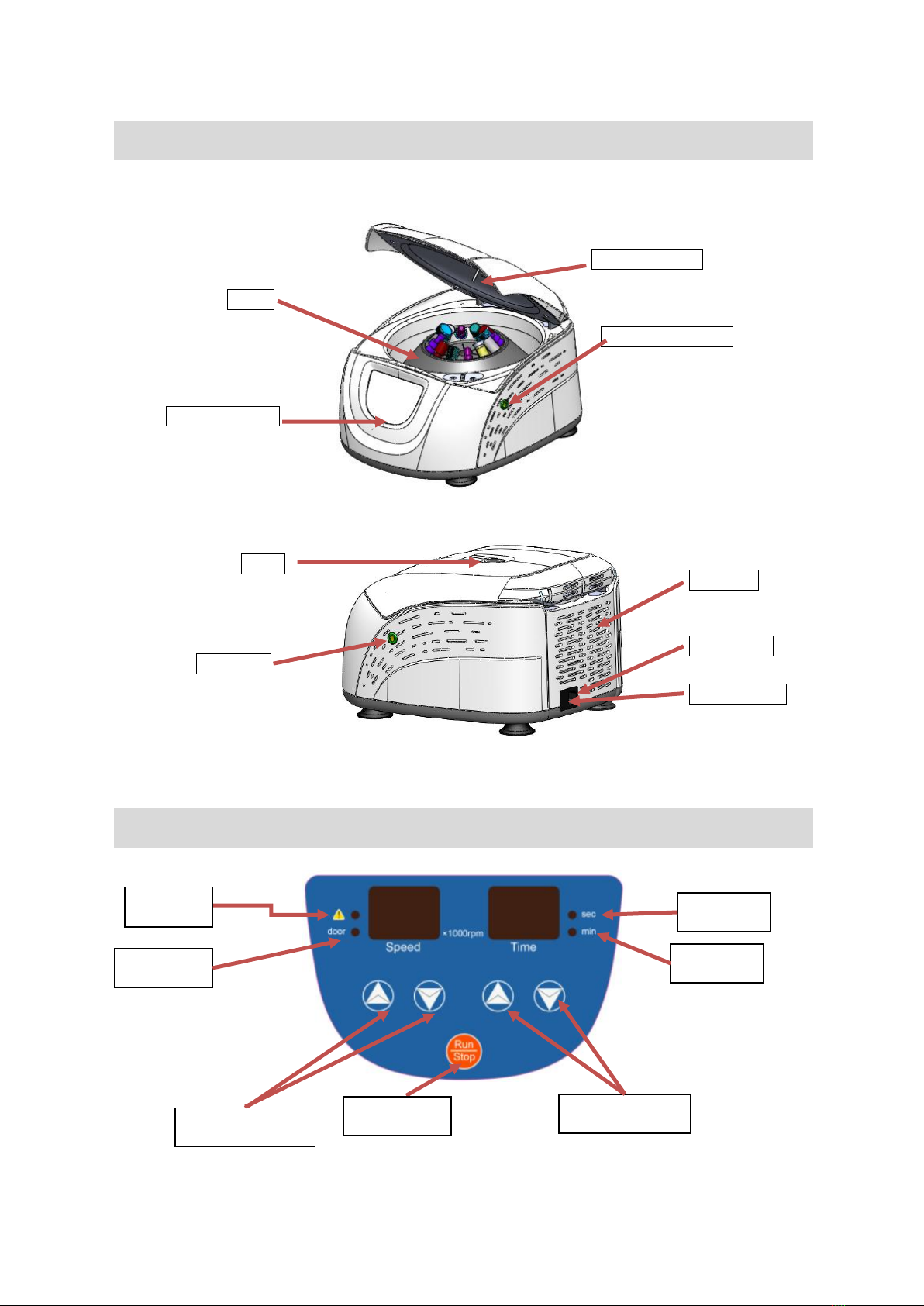 door
Speed
×1000rpm
Time
sec
min
Run
Stop