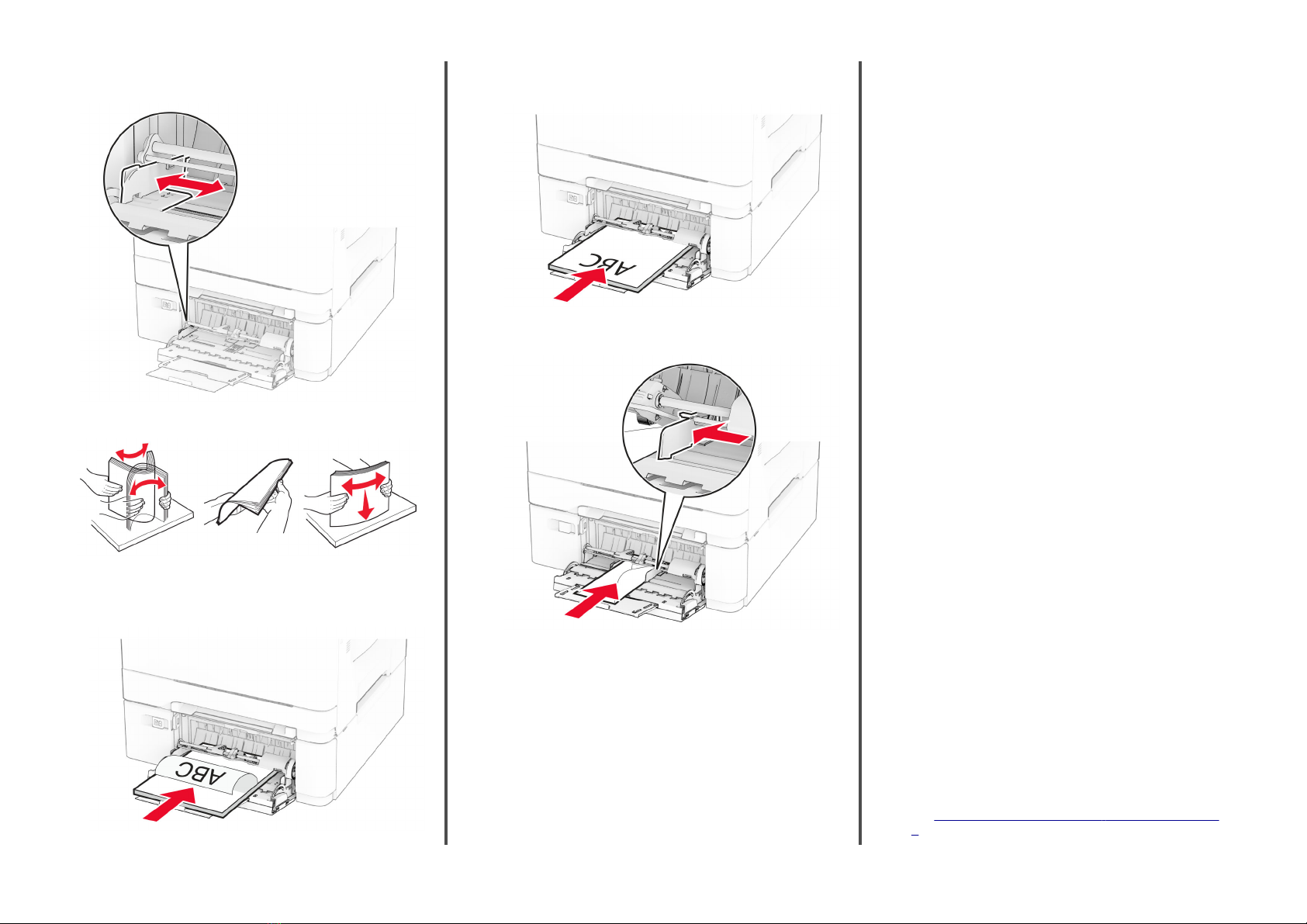 ABC

ABC