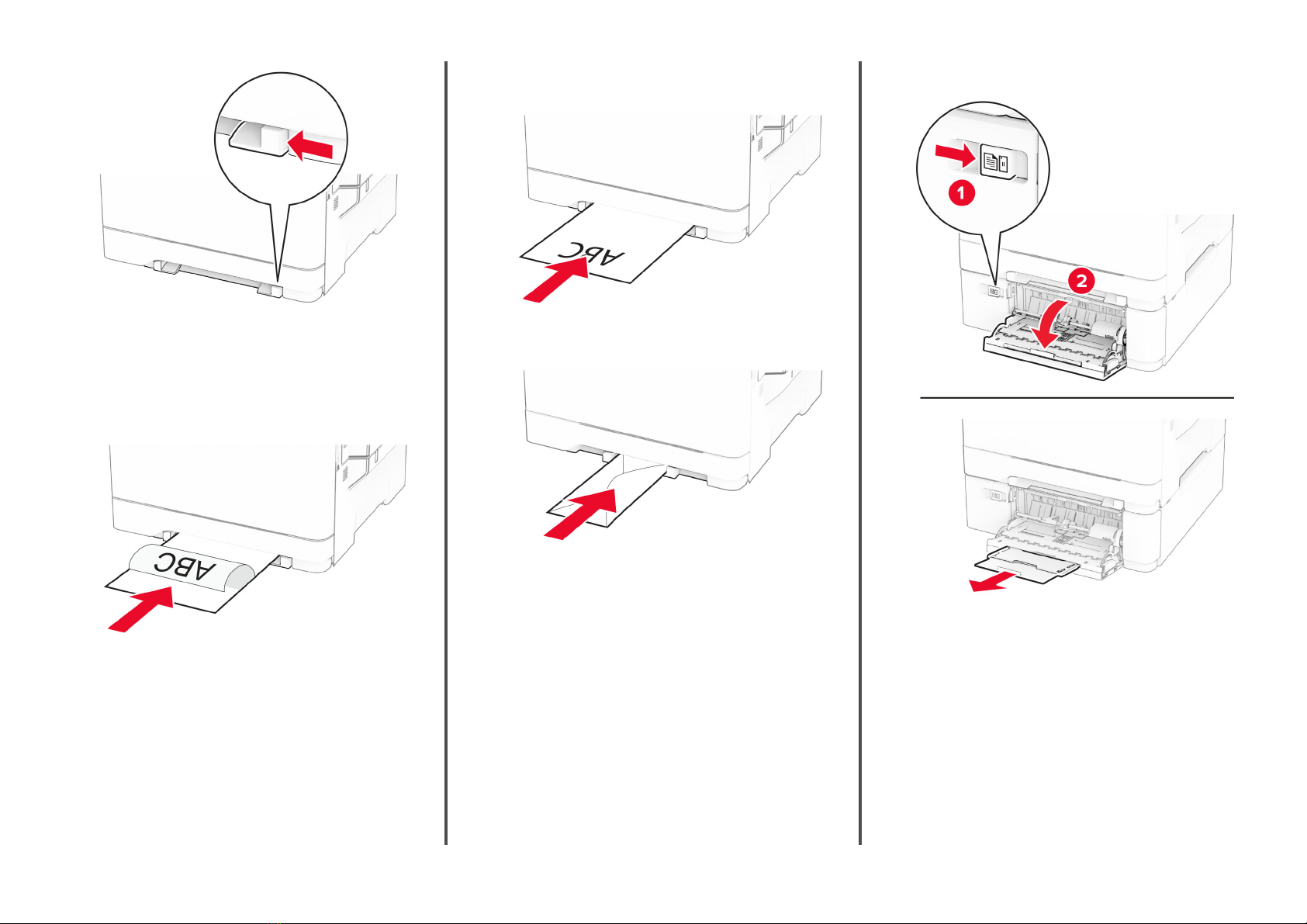 ABC

ABC

1

2