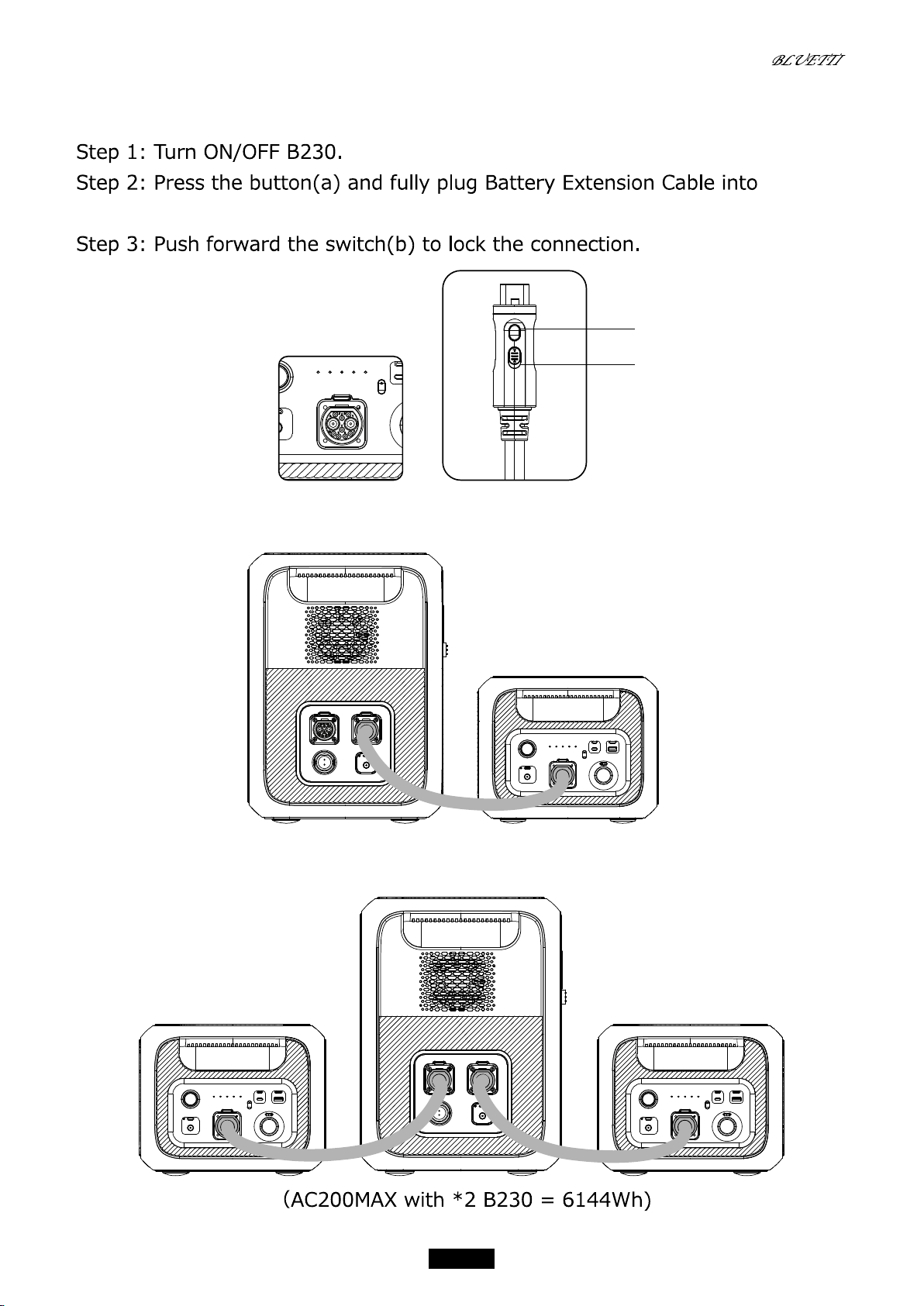 BLUETTI

Step 1: Turn ON/OFF B230.
Step 2: Press the button(a) and fully plug Battery Extension Cable into

Step 3: Push forward the switch(b) to lock the connection.

(AC200MAX with *2 B230 = 6144Wh)