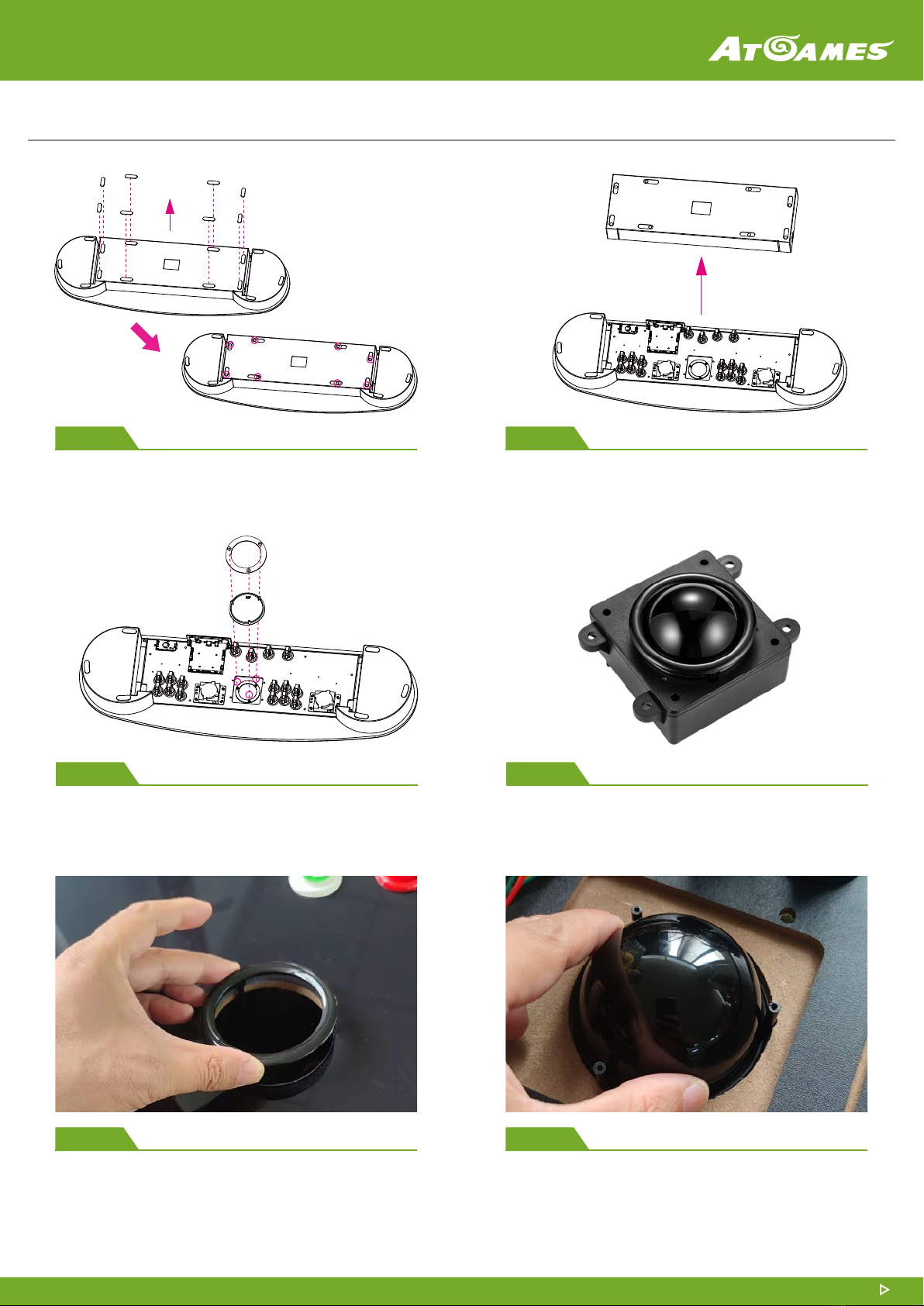 ATGAMES