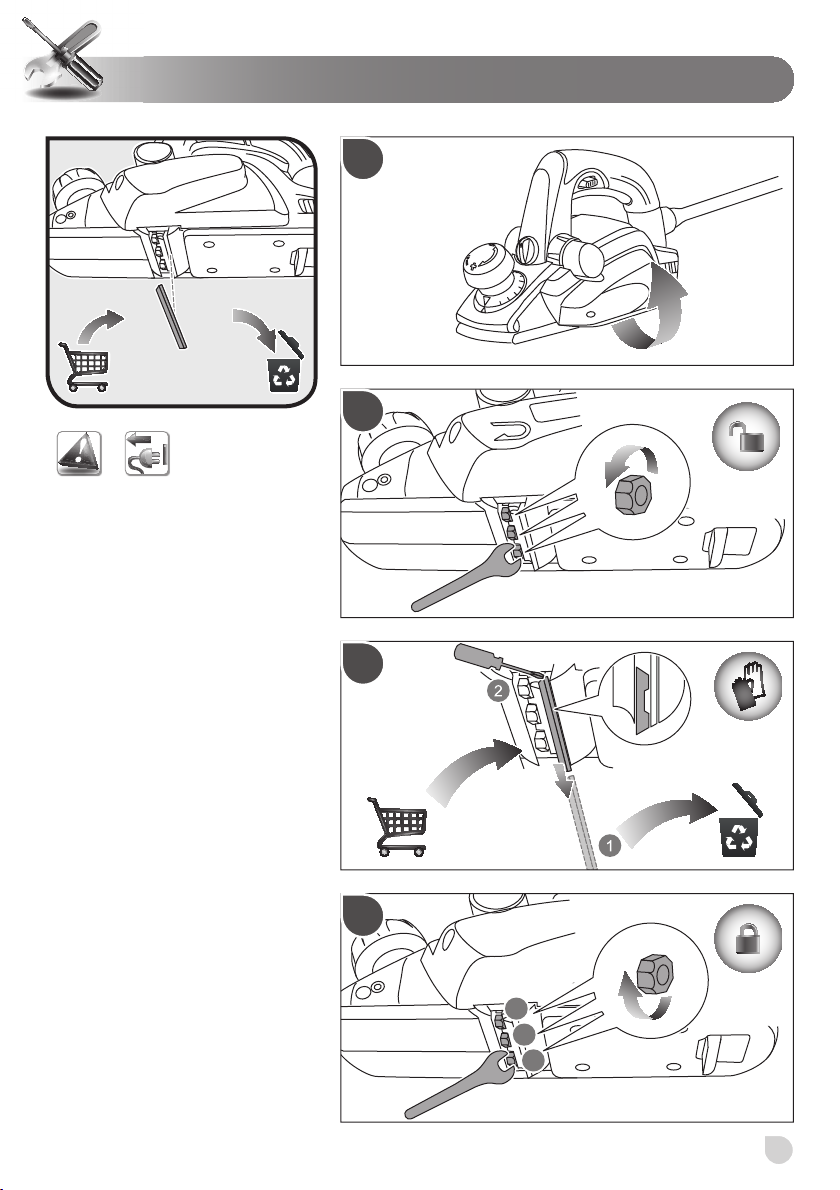 2

1