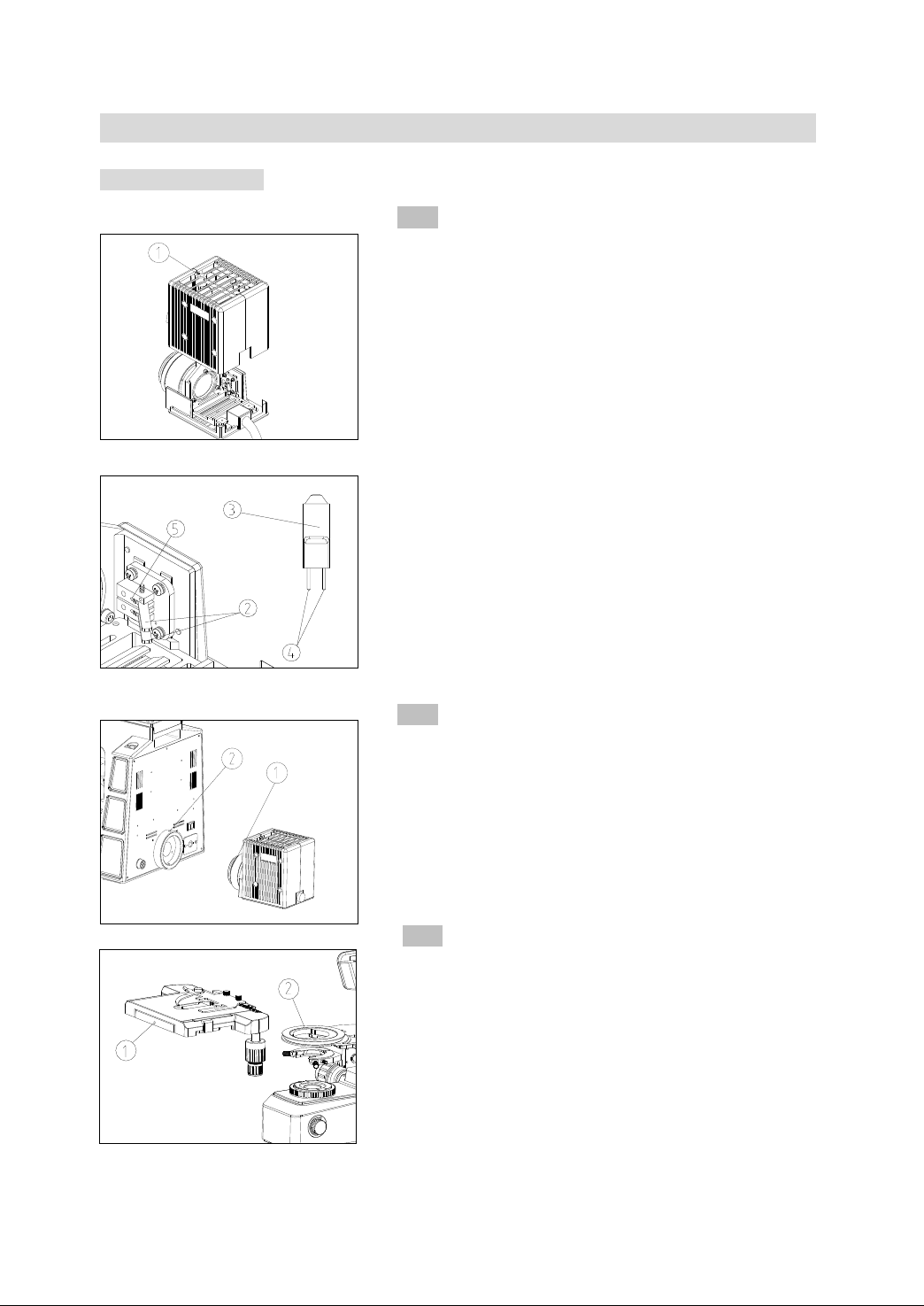 1

3

5

2

4

2

1

2

1