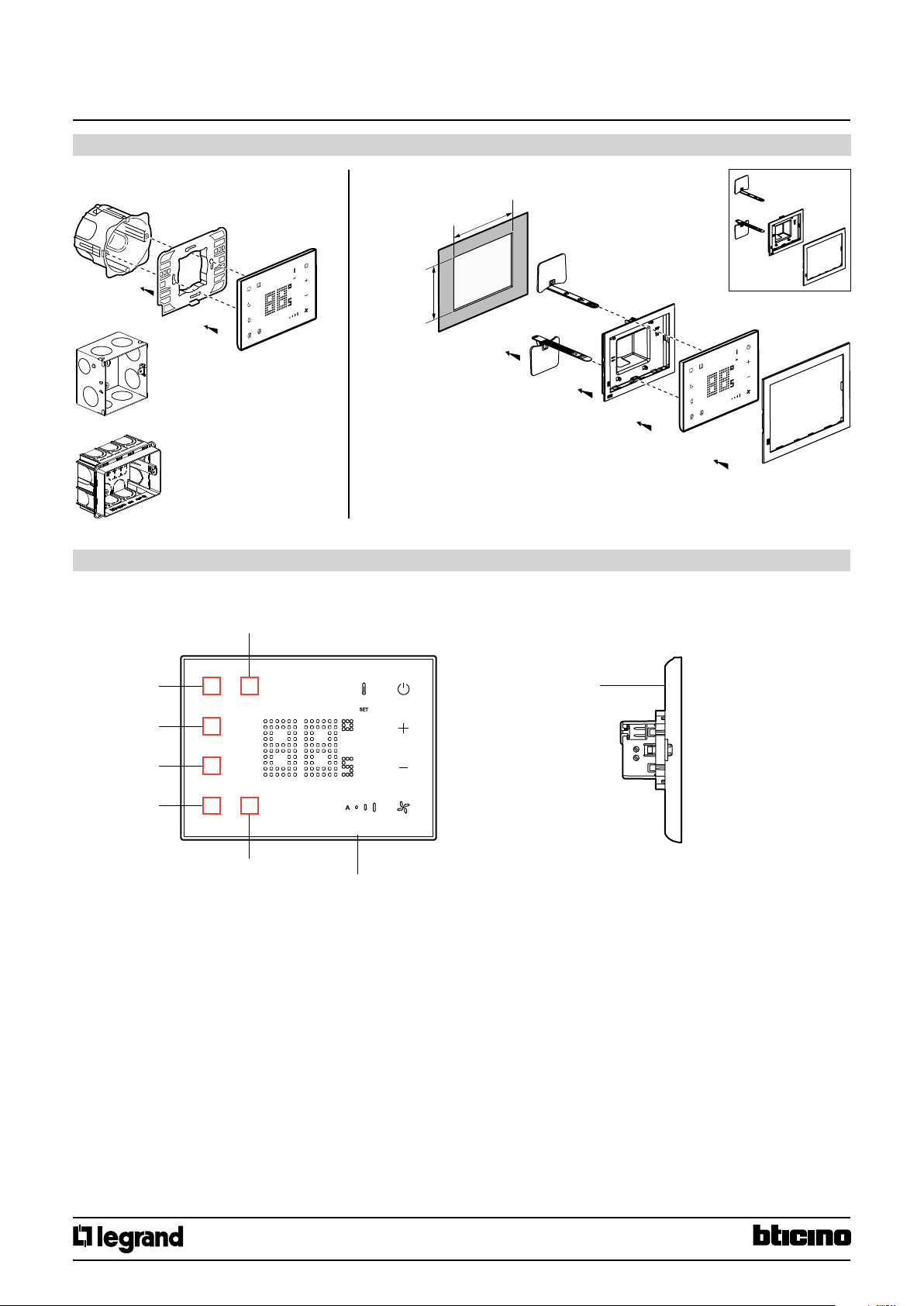 SET

A

legrand

bticino