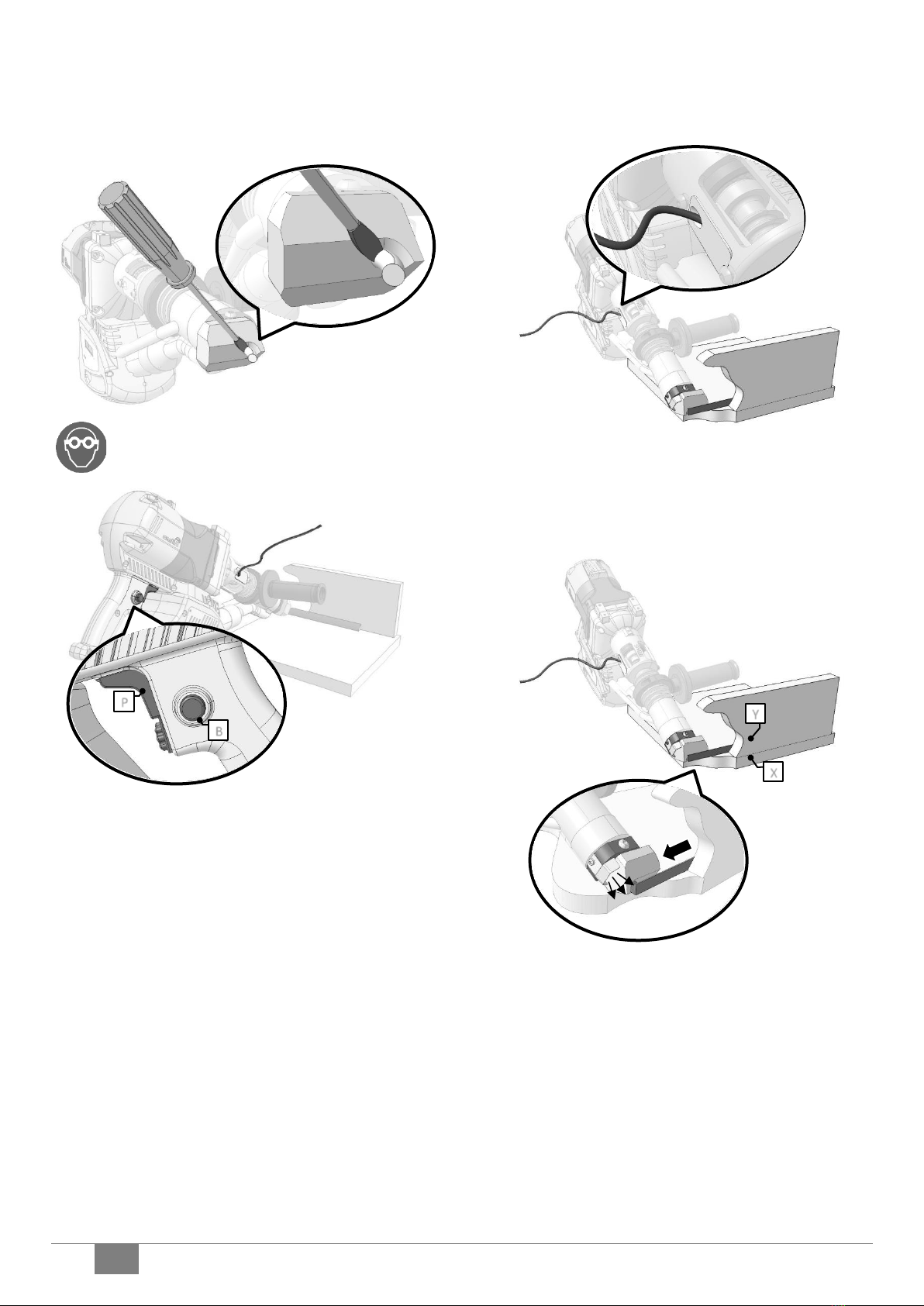 P

B

Y

X