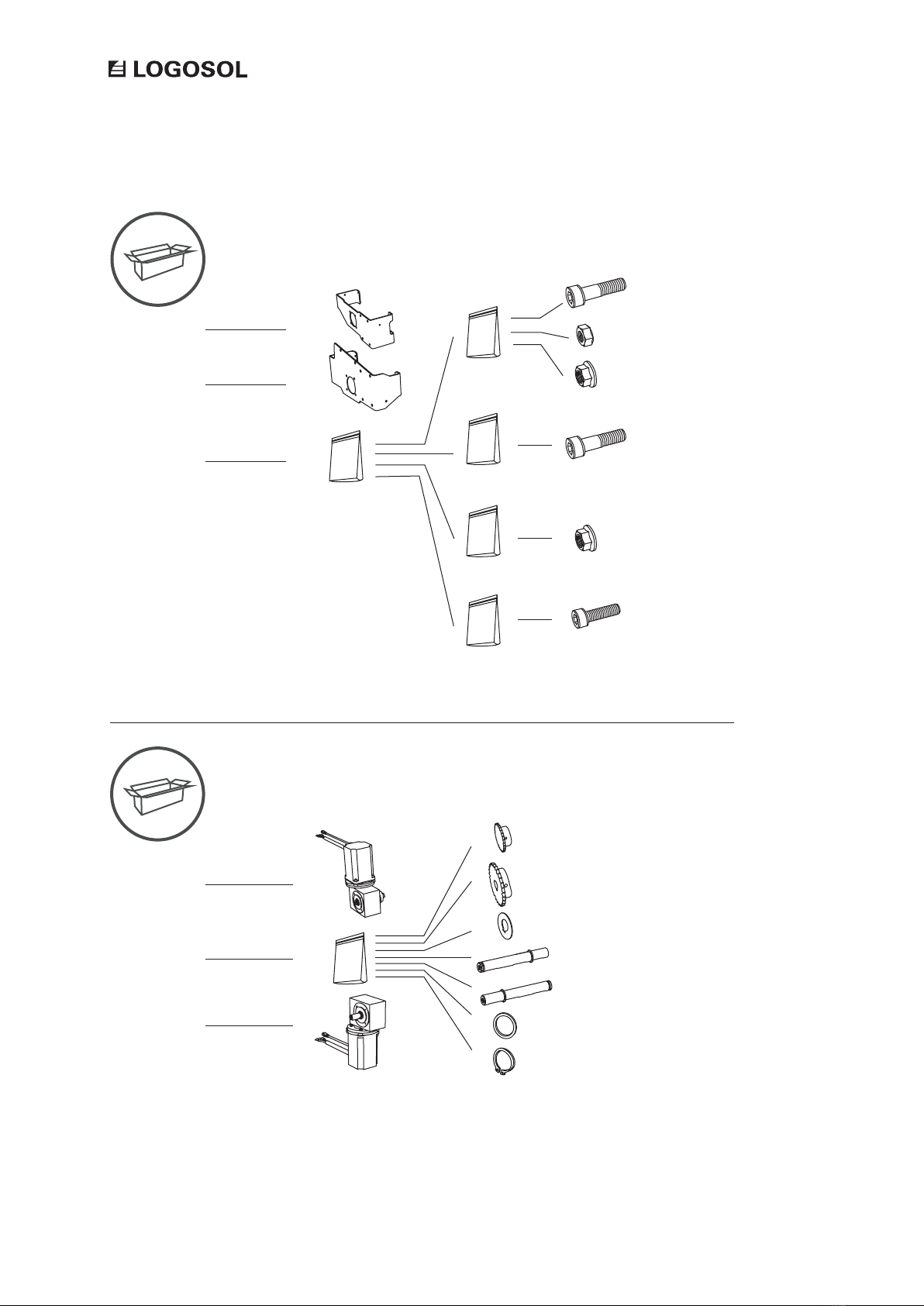 LOGOSOL