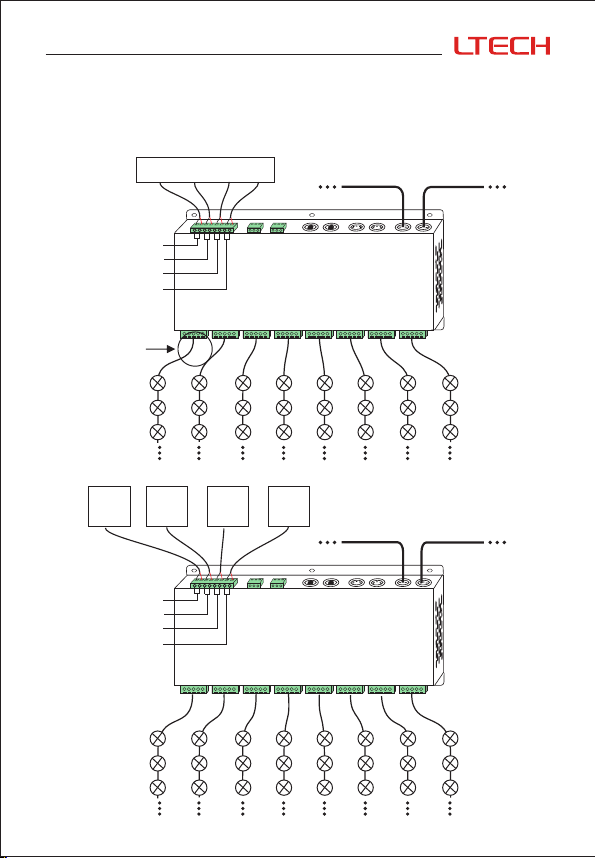 LTECH