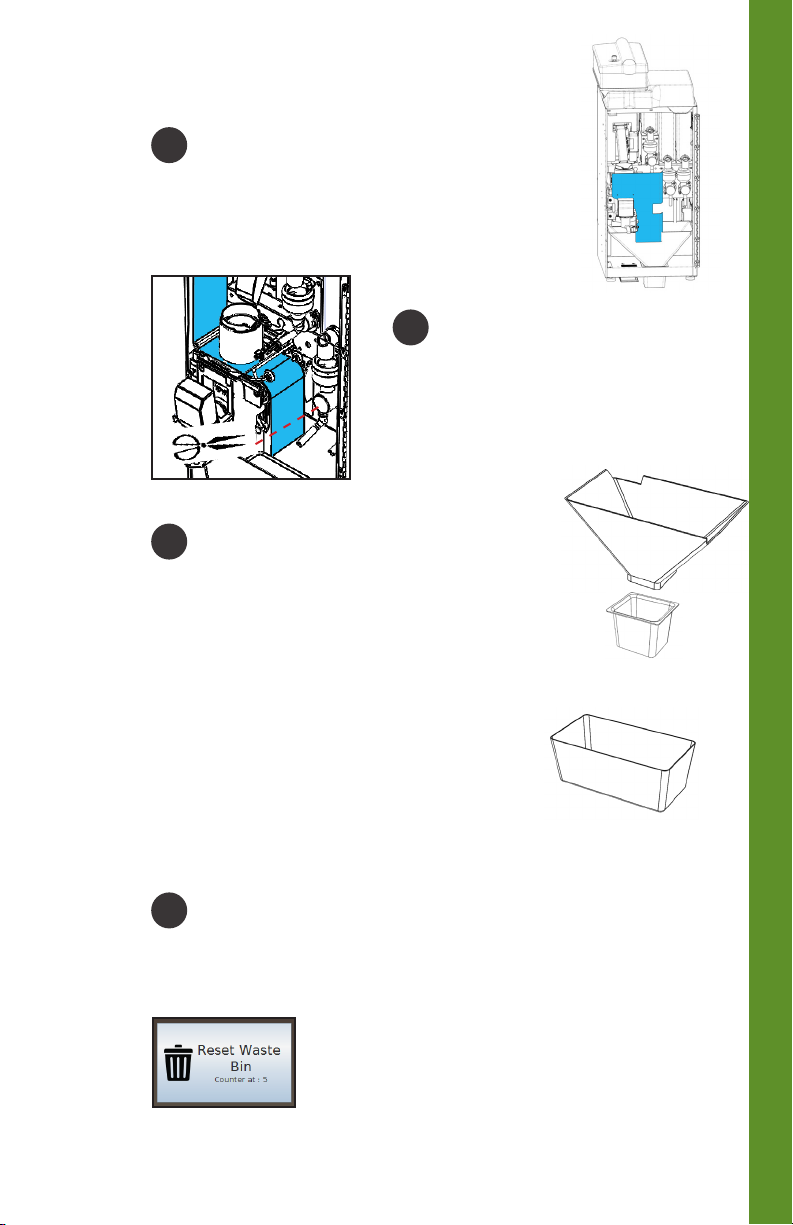 Reset Waste Bin
Counter at : 5