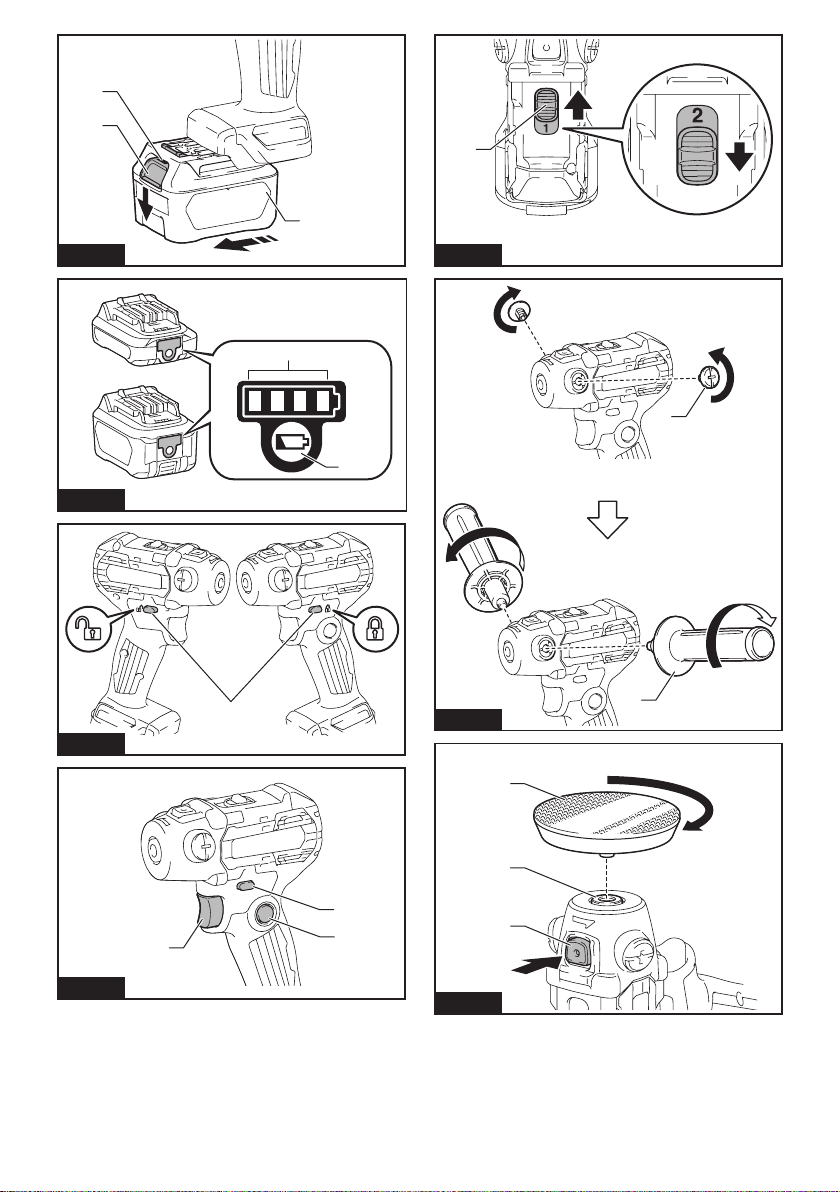 1

2