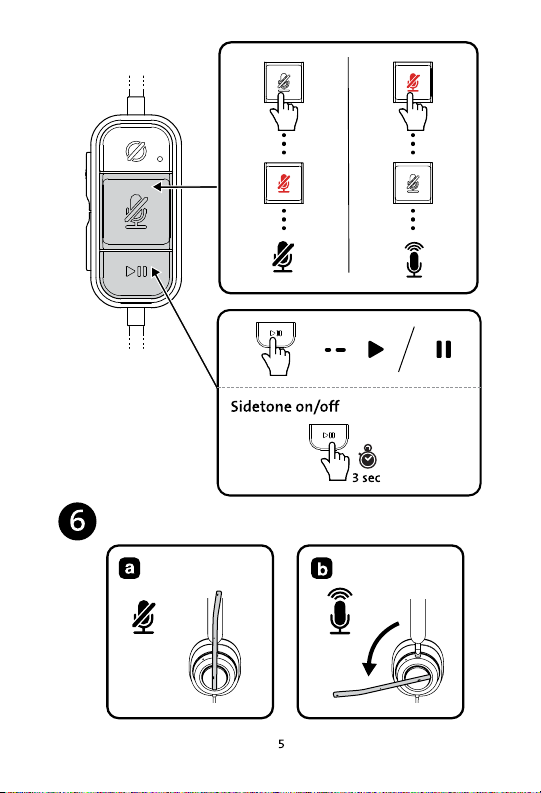 Sidetone on/off

3 sec

6

a

b

5