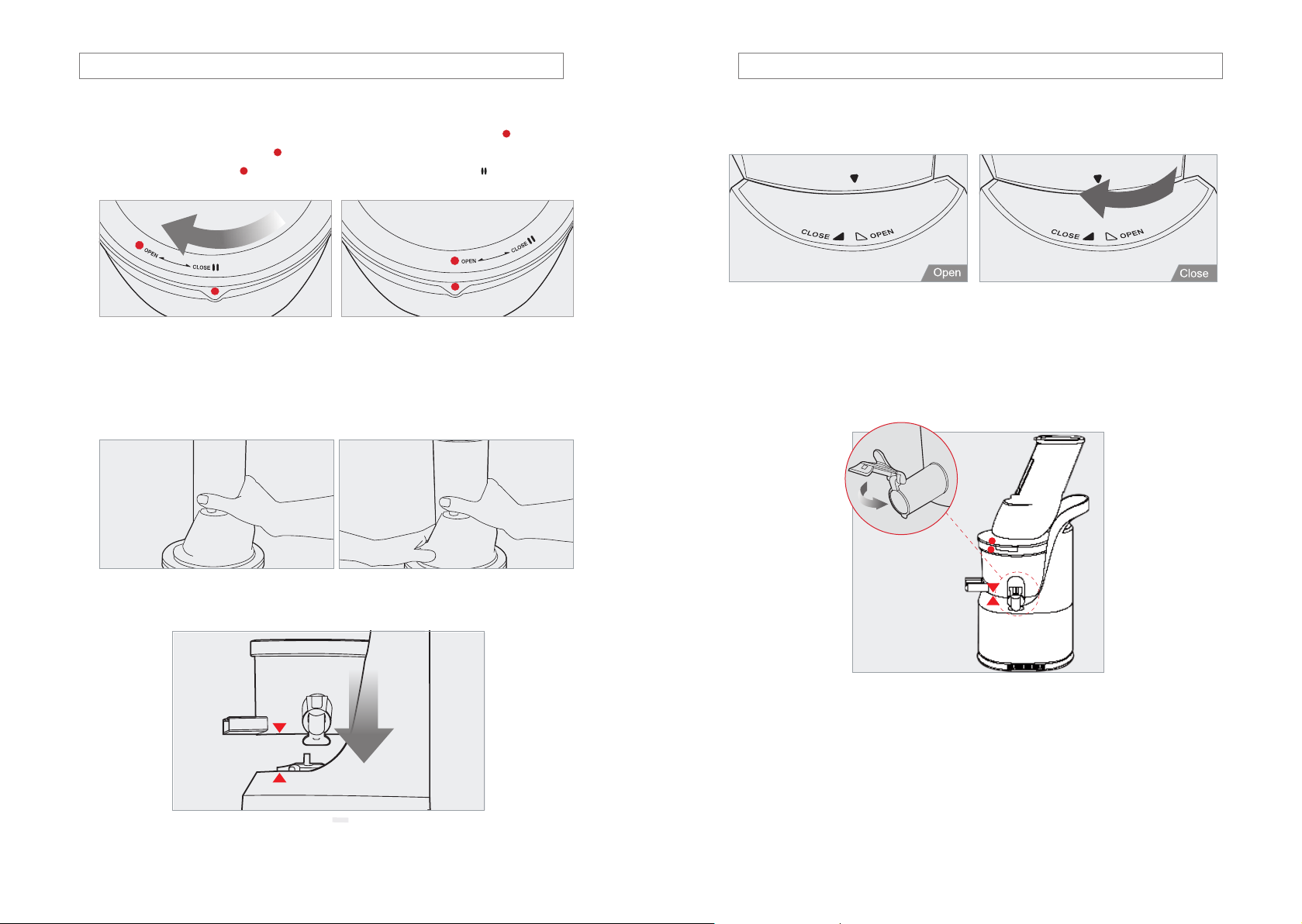 OPEN
CLOSE
OPEN
CLOSE

CLOSE
OPEN
Open
CLOSE
OPEN
Close