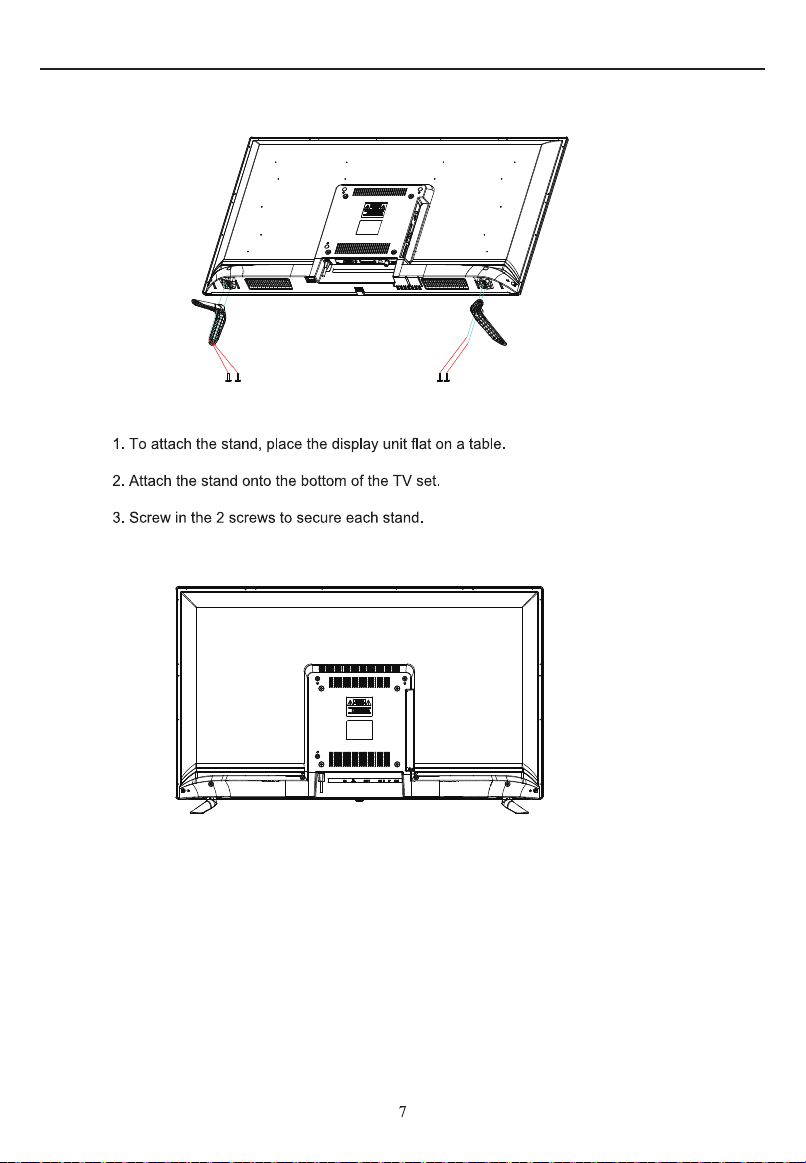 1. To attach the stand, place the display unit flat on a table.

2. Attach the stand onto the bottom of the TV set.

3. Screw in the 2 screws to secure each stand.

7