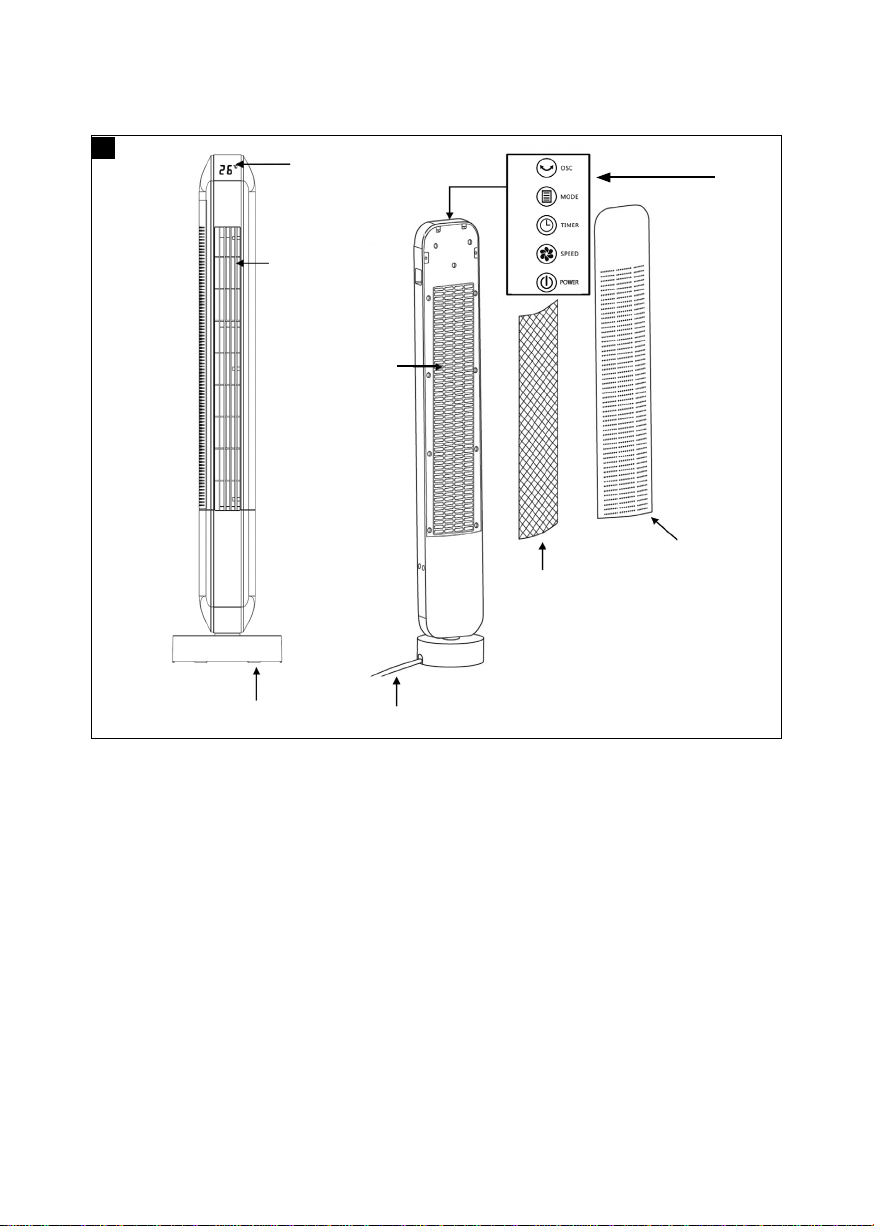 26

OSC
MODE
TIMER
SPEED
POWER