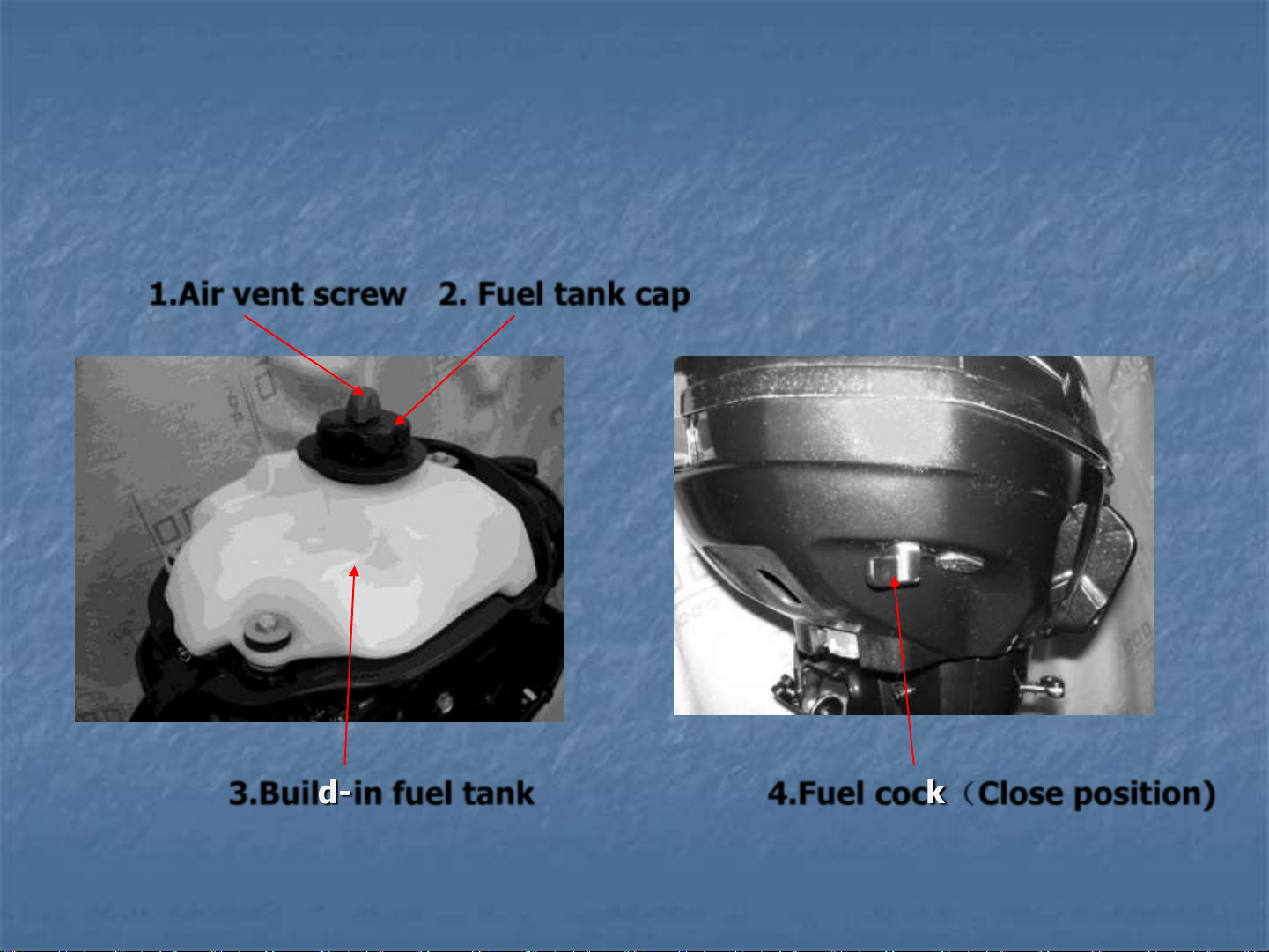 1.Air vent screw 2. Fuel tank cap

3.Build-in fuel tank

4.Fuel cock（Close position)