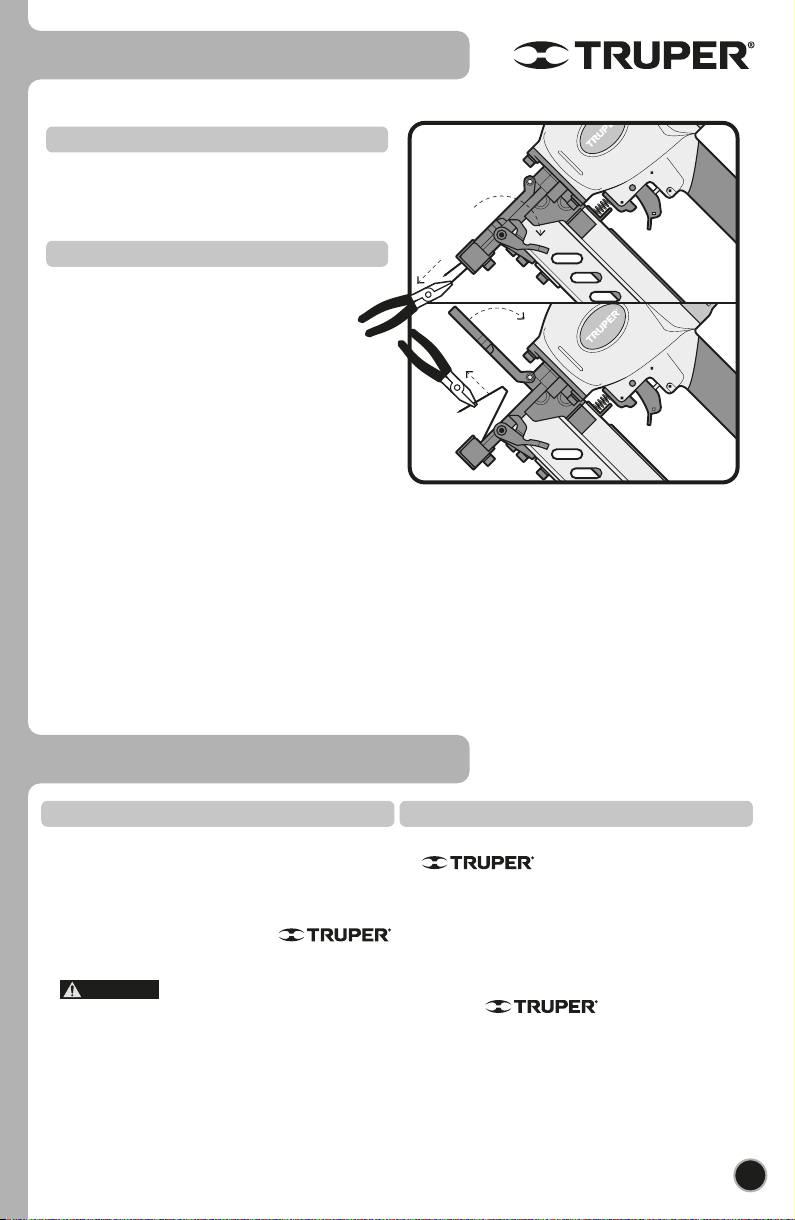 TRUPER®

TRUPER

TRUPER

TRUPER®

TRUPER®

TRUPER®