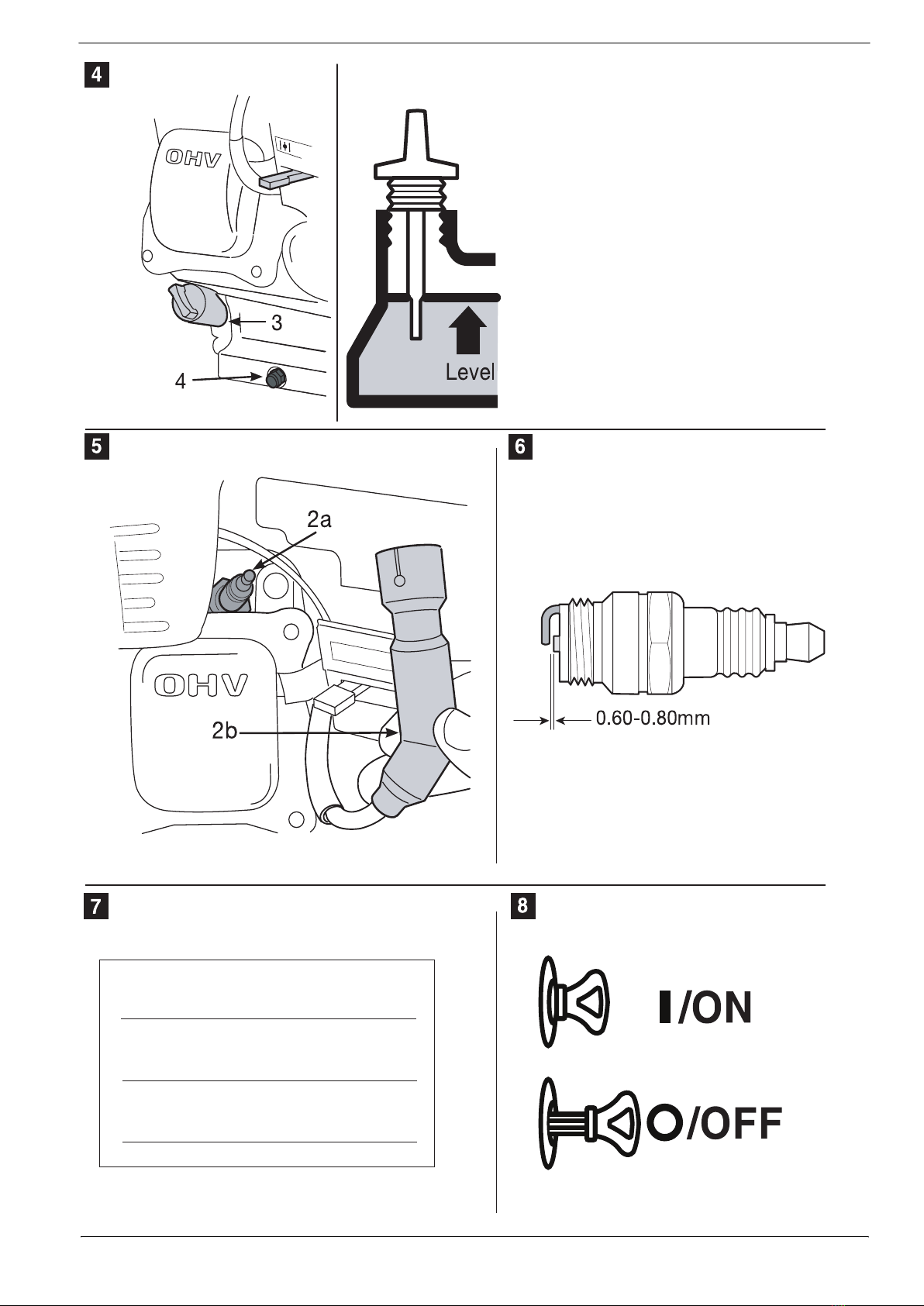 4

OHV

3

4

Level

5

2a

OHV

2b

6

0.60-0.80mm

7

8

I/ON

O/OFF