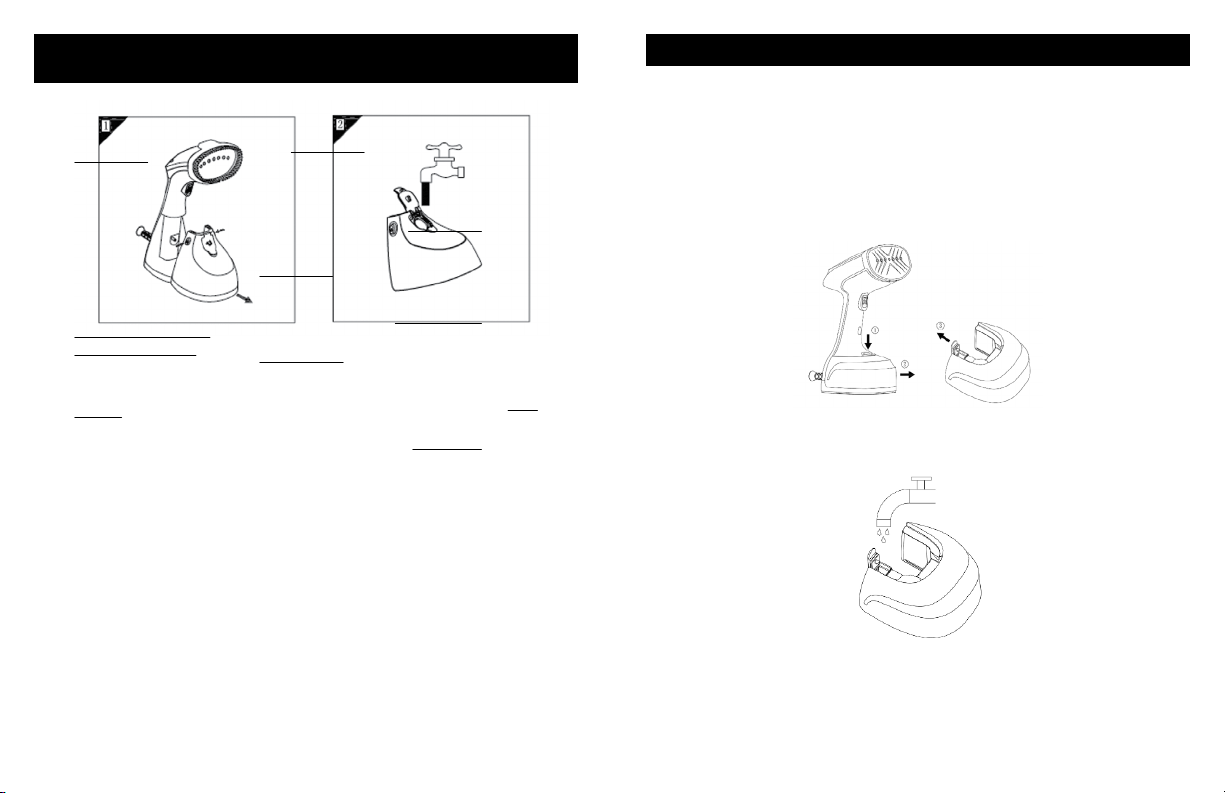 1

2

①

②

③