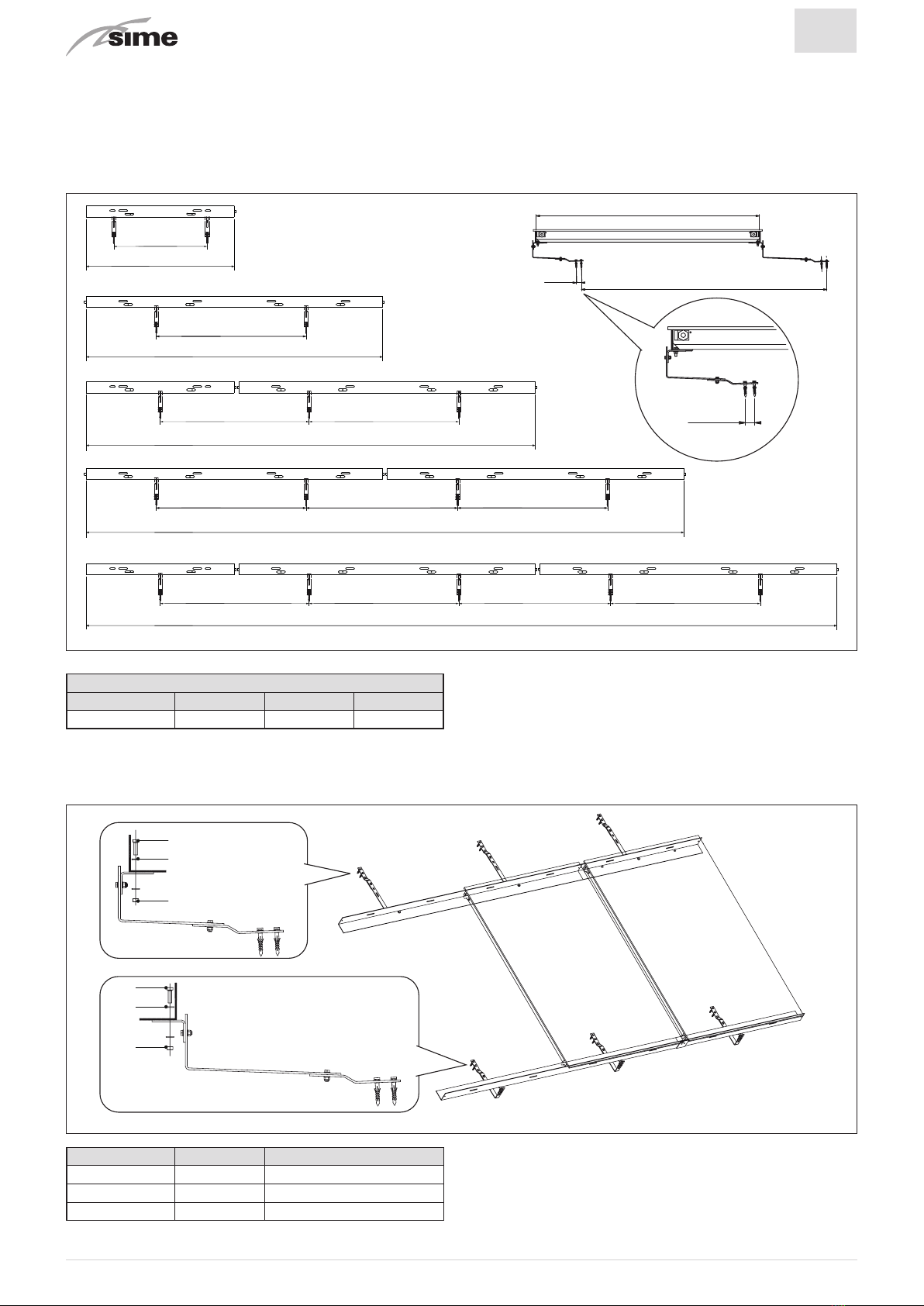 sime