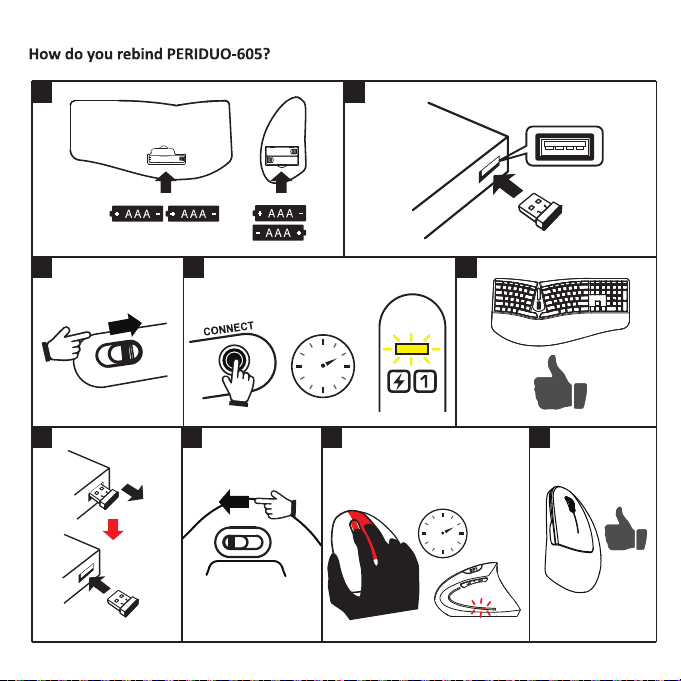 How do you rebind PERIDUO-605?

+ AAA - + AAA -

+ AAA -
- AAA +

CONNECT

1