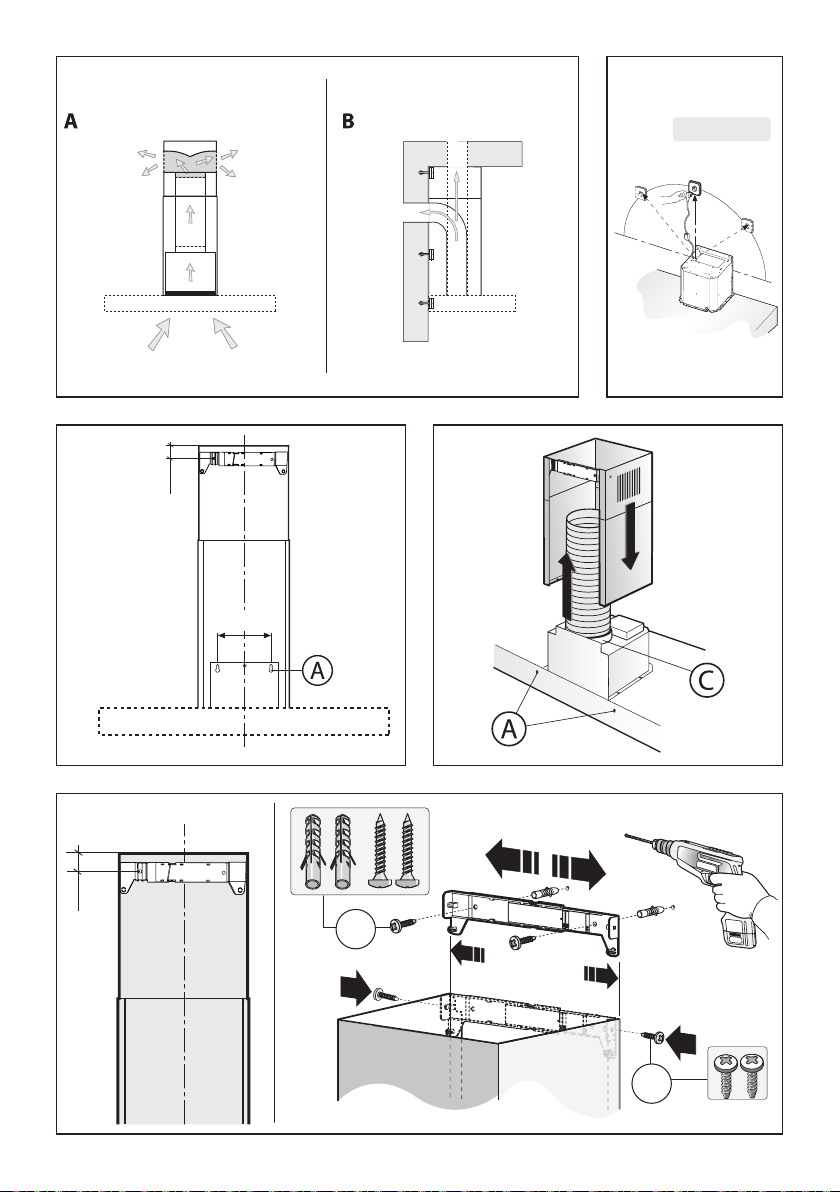 A

B

A

C

A