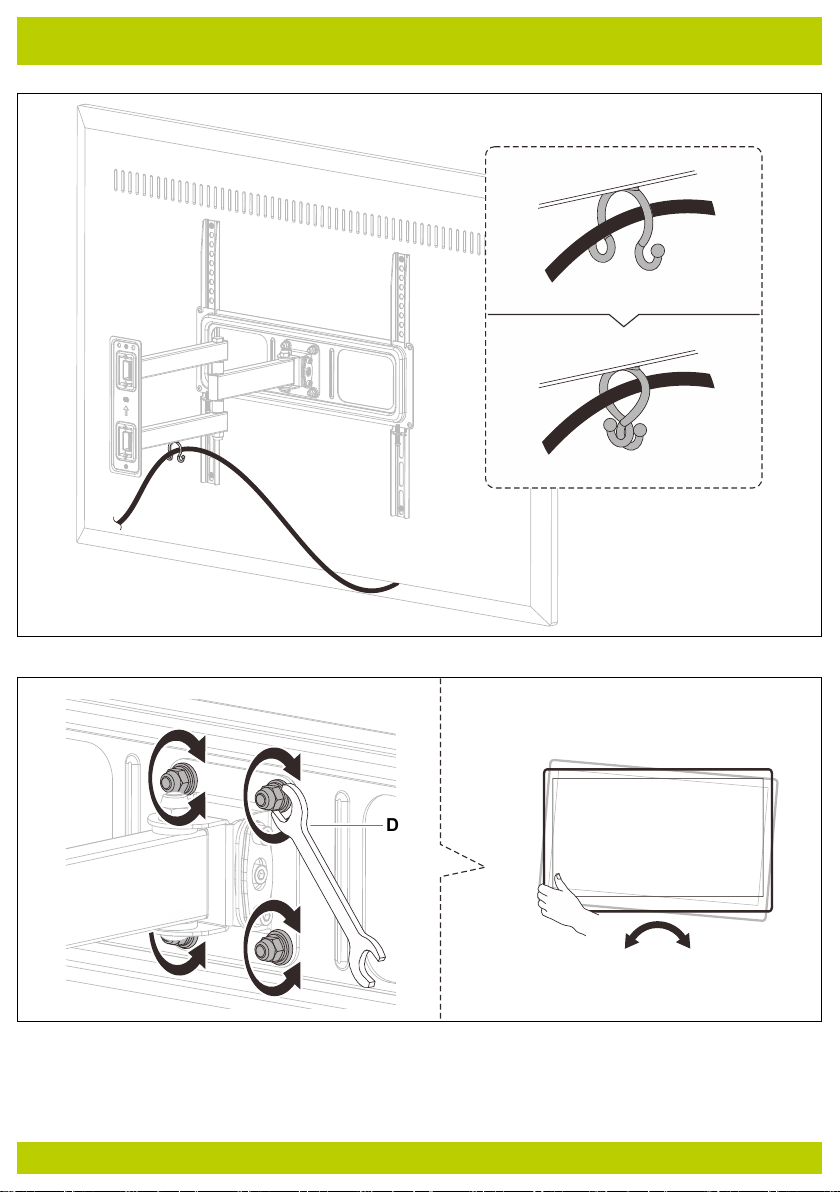 D