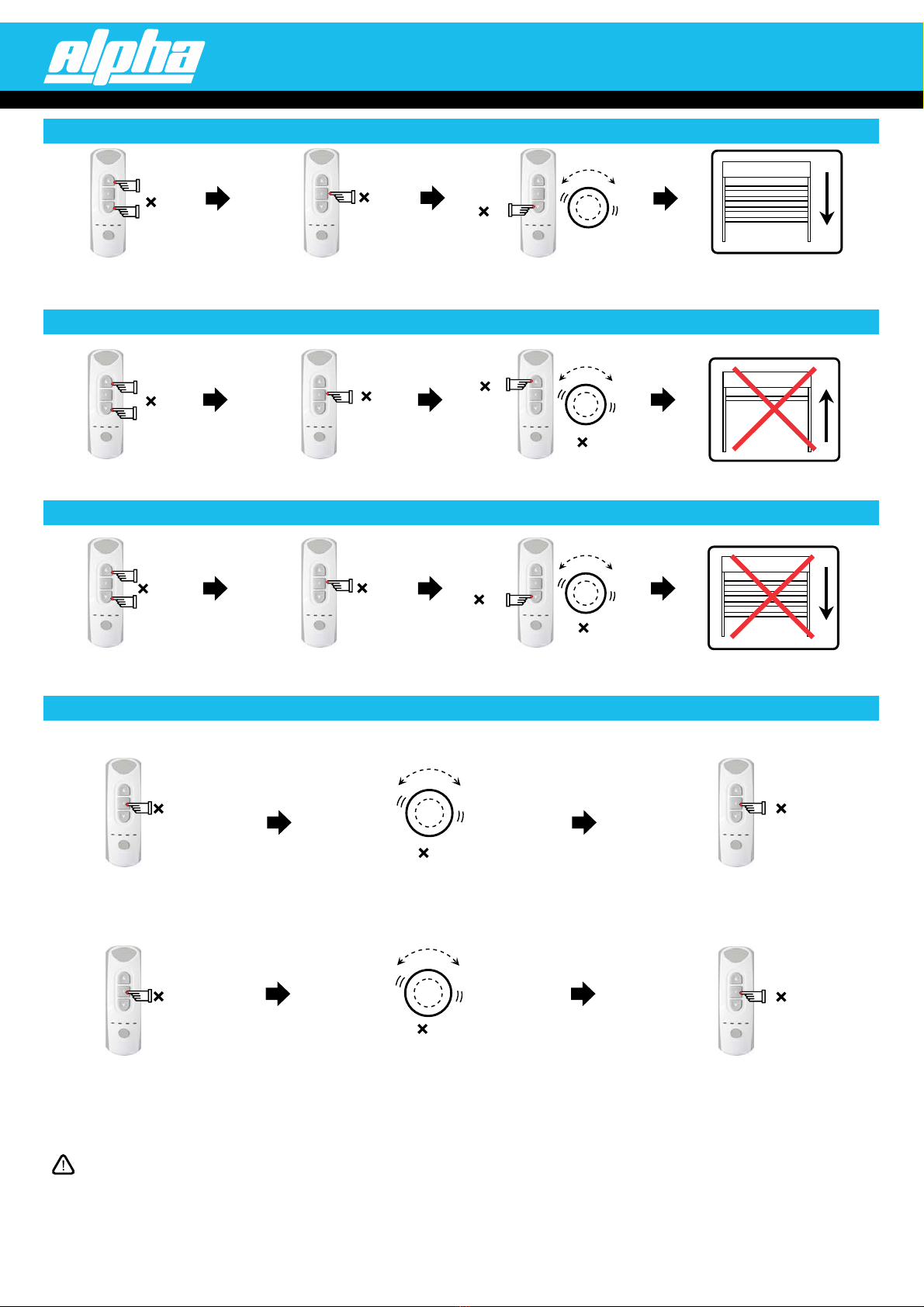 alpha