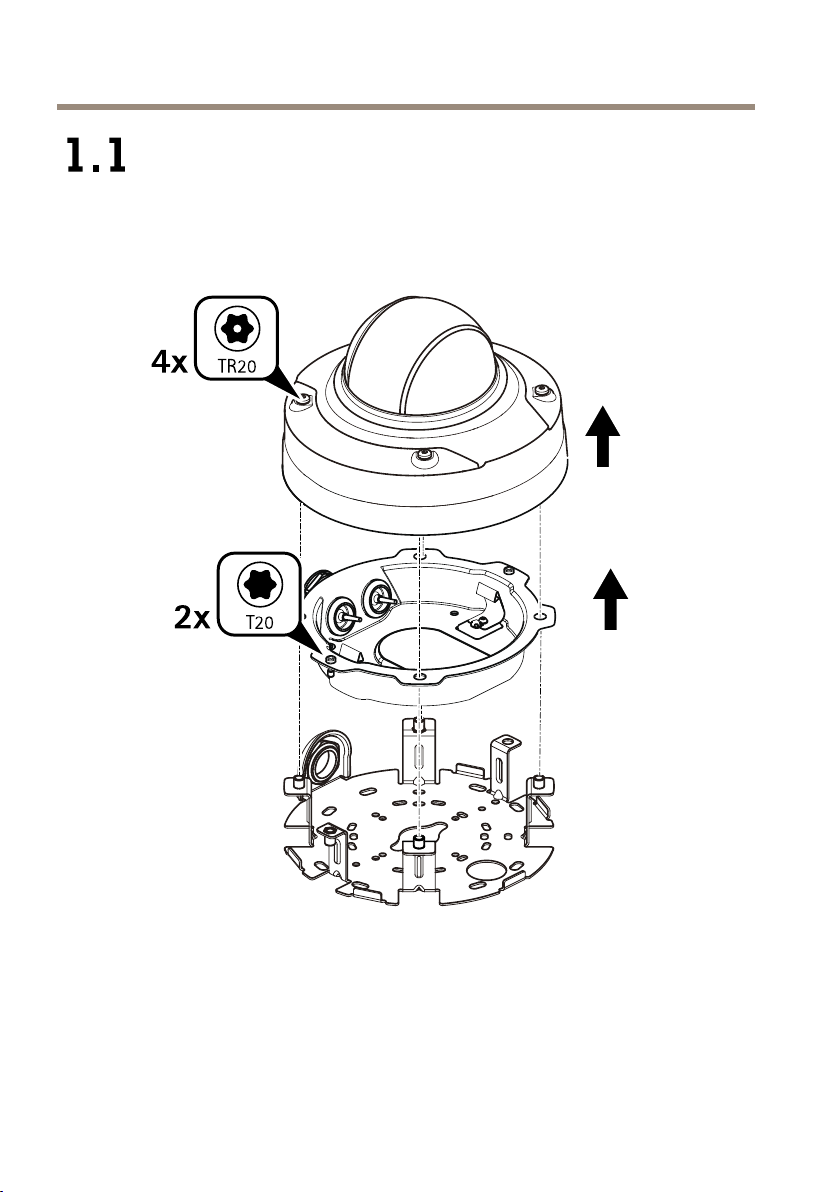 1.1

4x
TR20

2x
T20