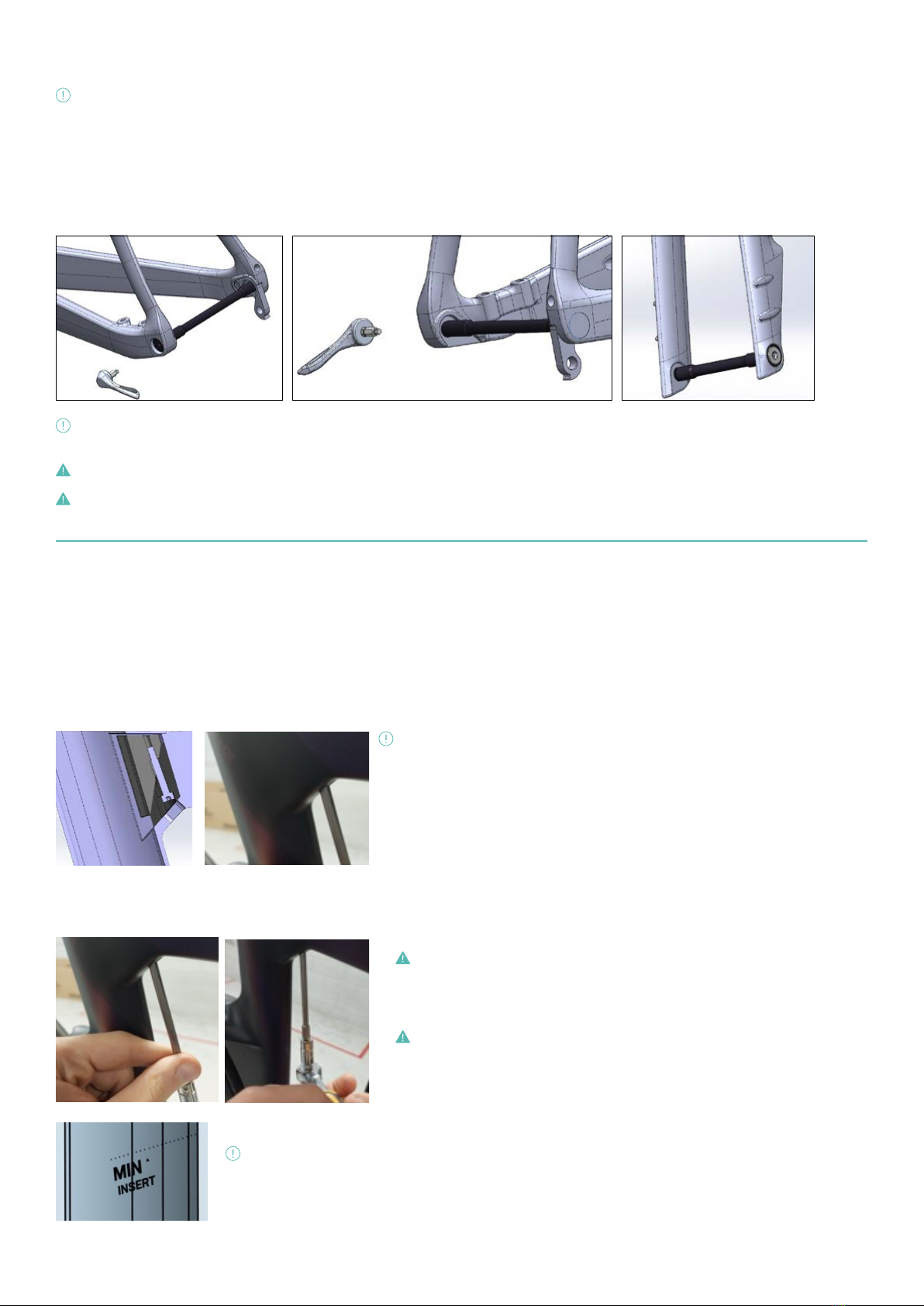 MIN
INSERT