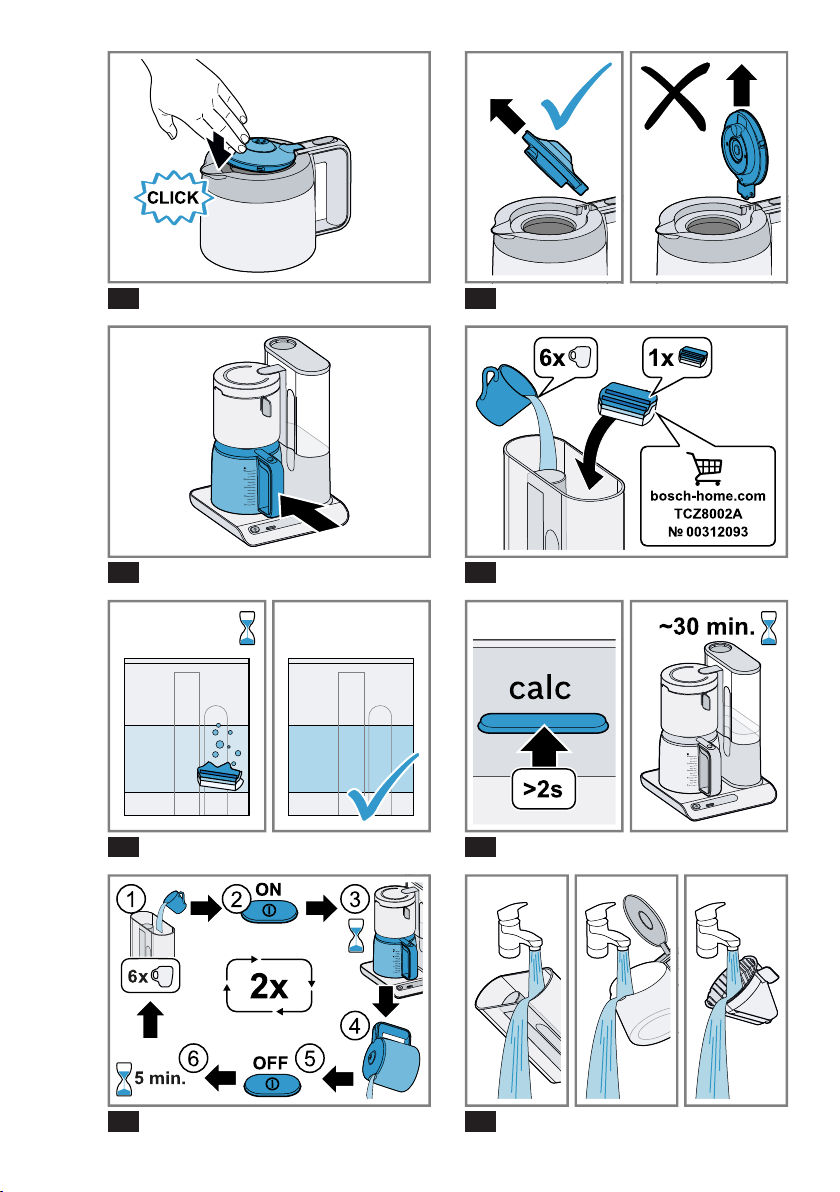 CLICK

6x

1x

bosch-home.com
TCZ8002A
№ 00312093

calc

>2s

~30 min.

1

2 ON

3

6x

2x

4

6

5 min.

OFF 5