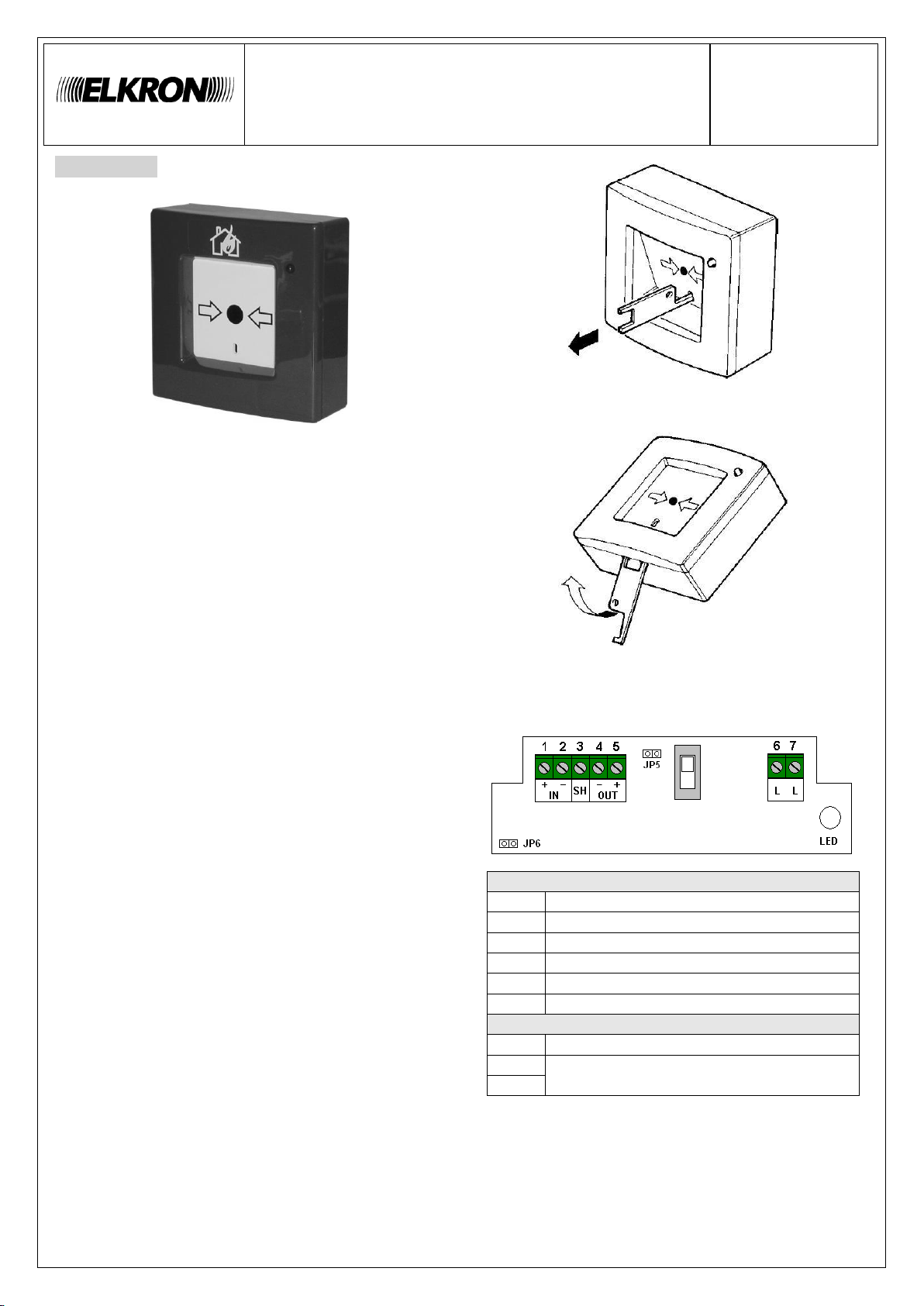 ELKRON

1 2 3 4 5
+ − IN SH − + OUT
JP5
6 7
L L
JP6
LED