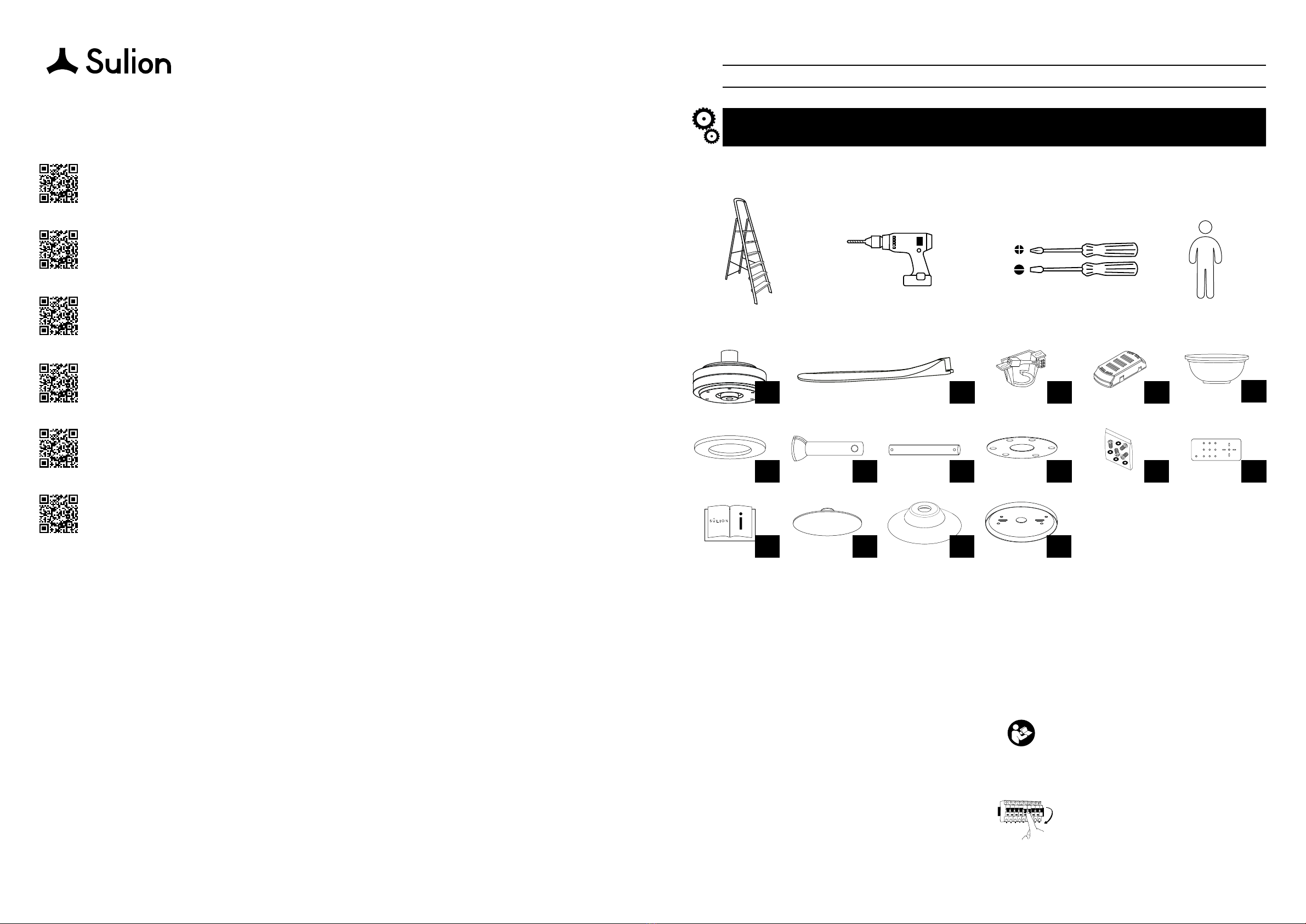 Sulion

SULION