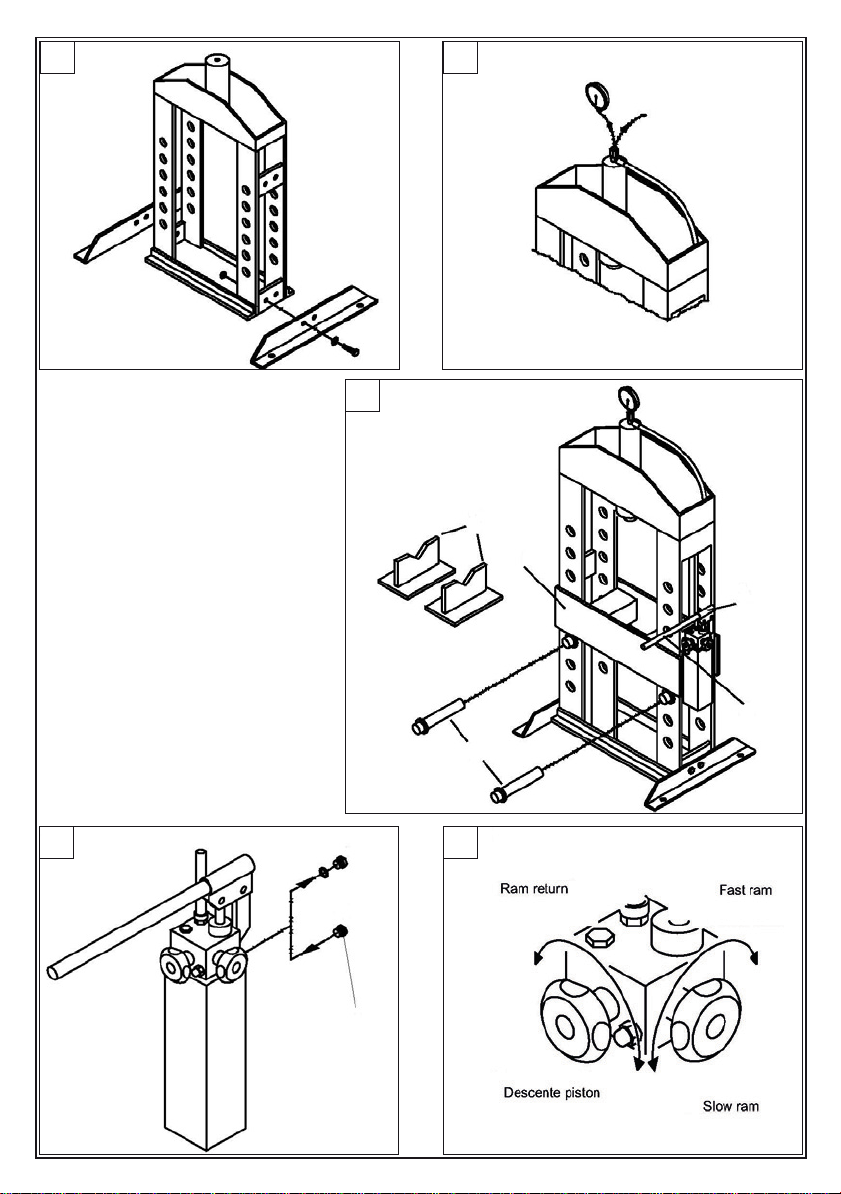 Ram return
Fast ram
Descente piston
Slow ram